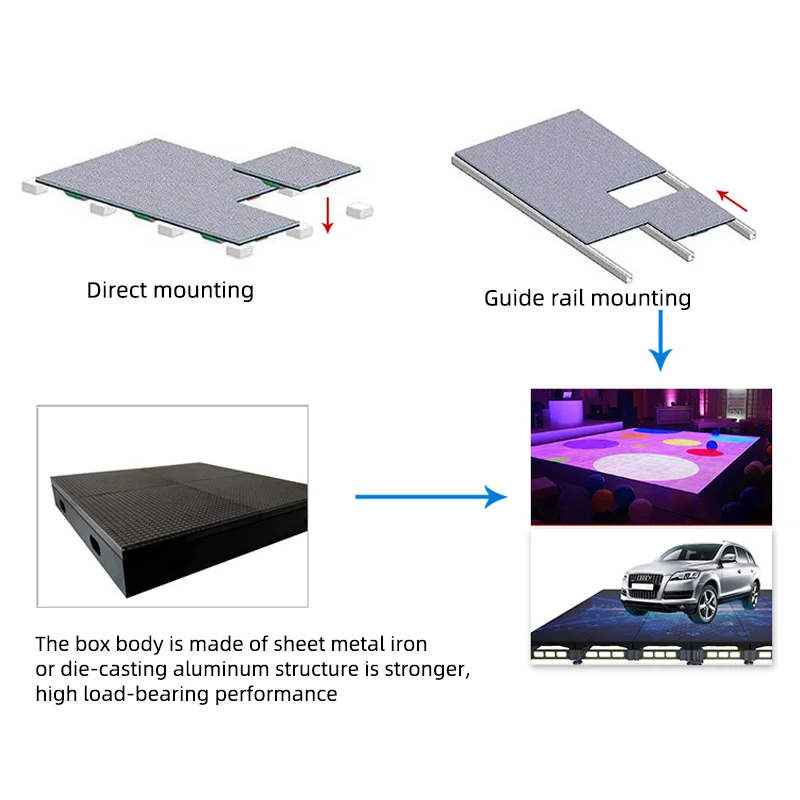 Direct mounting

Guide rail mounting

The box body is made of sheet metal iron or die-casting aluminum structure is stronger, high load-bearing performance