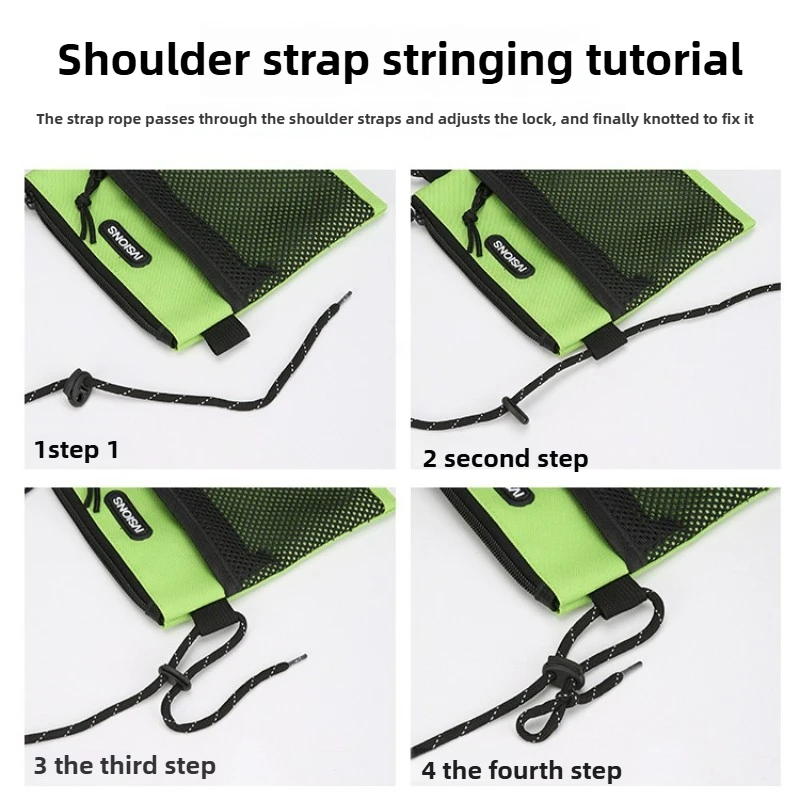 Shoulder strap stringing tutorial

The strap rope passes through the shoulder straps and adjusts the lock, and finally knotted to fix it

SNOISAI

1step 1

SNOISAI

2 second step

SNOISAI

3 the third step

4 the fourth step