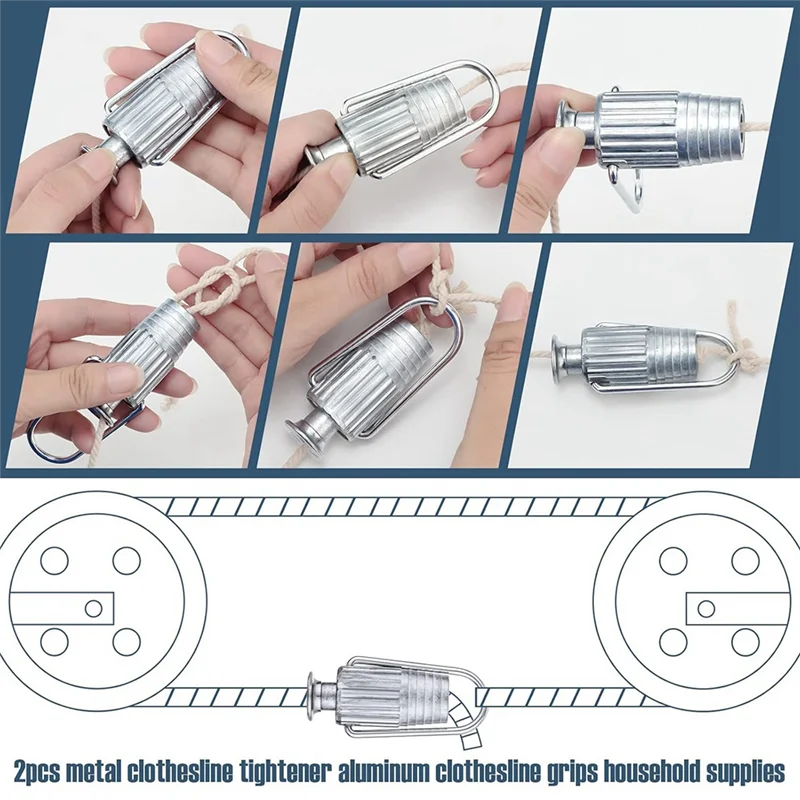 2pcs metal clothesline tightener aluminum clothesline grips household supplies