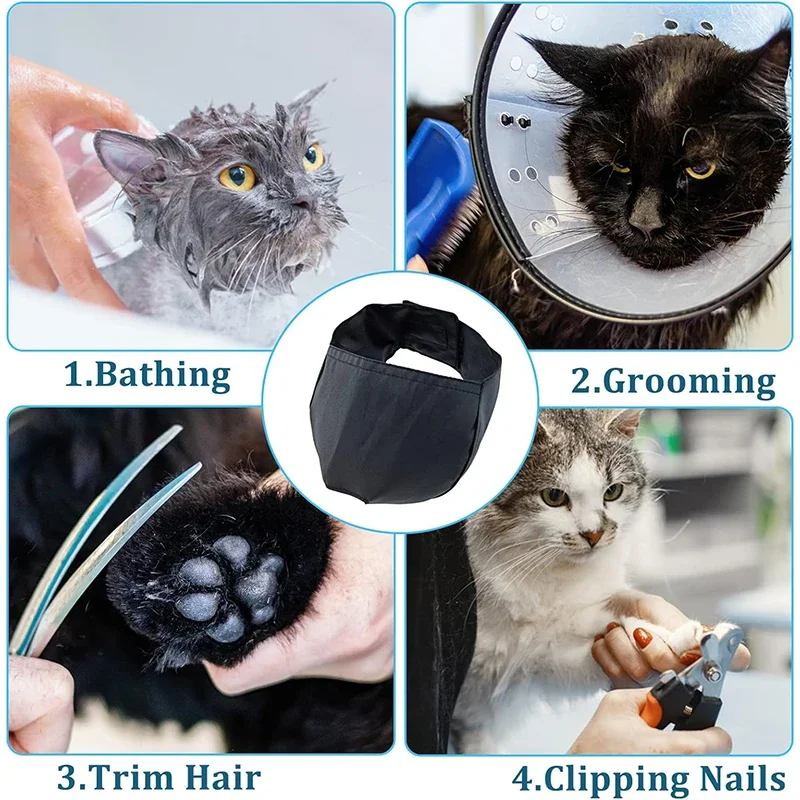 1.Bathing

2.Grooming

3.Trim Hair

4.Clipping Nails