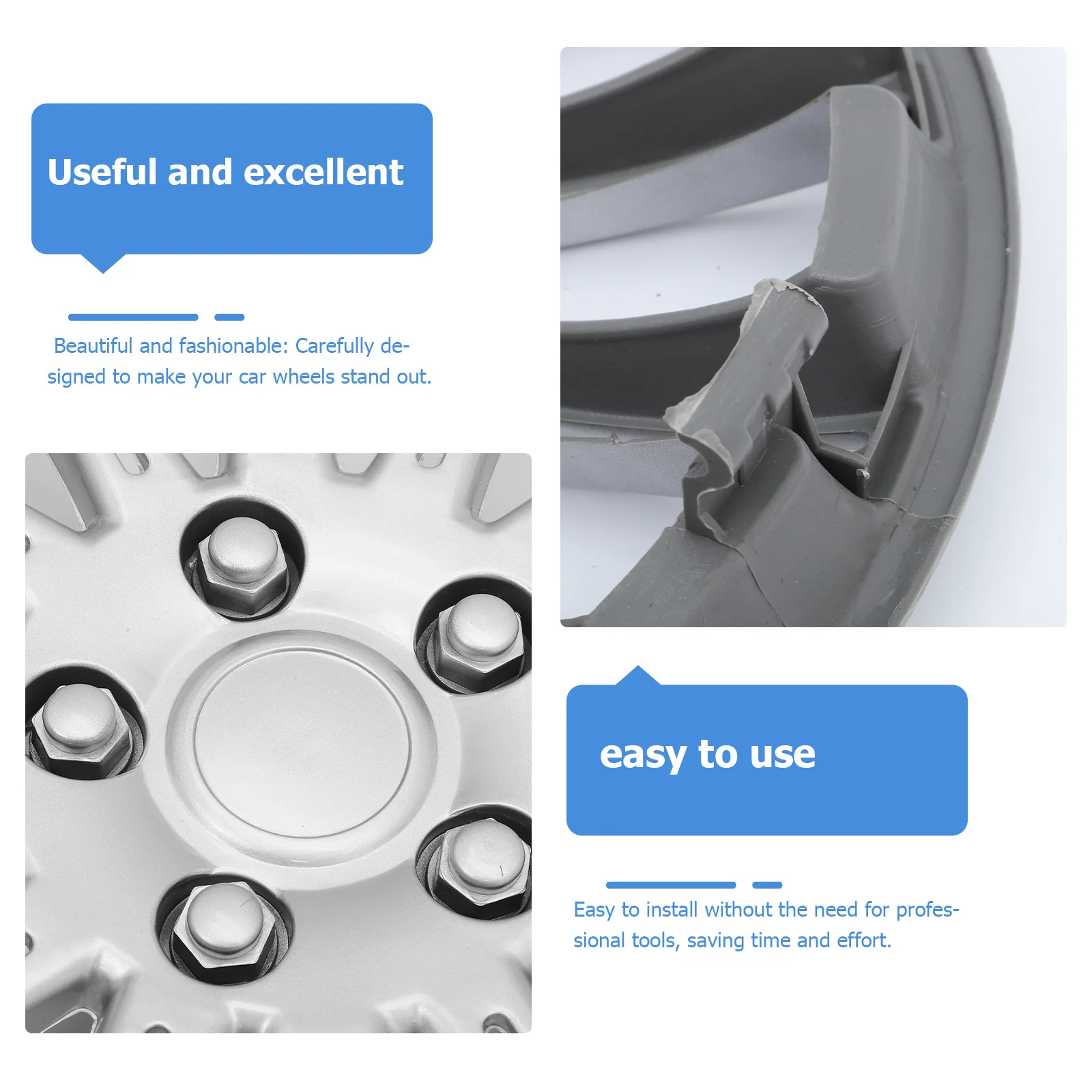 Useful and excellent

Beautiful and fashionable: Carefully designed to make your car wheels stand out.

easy to use

Easy to install without the need for professional tools, saving time and effort.