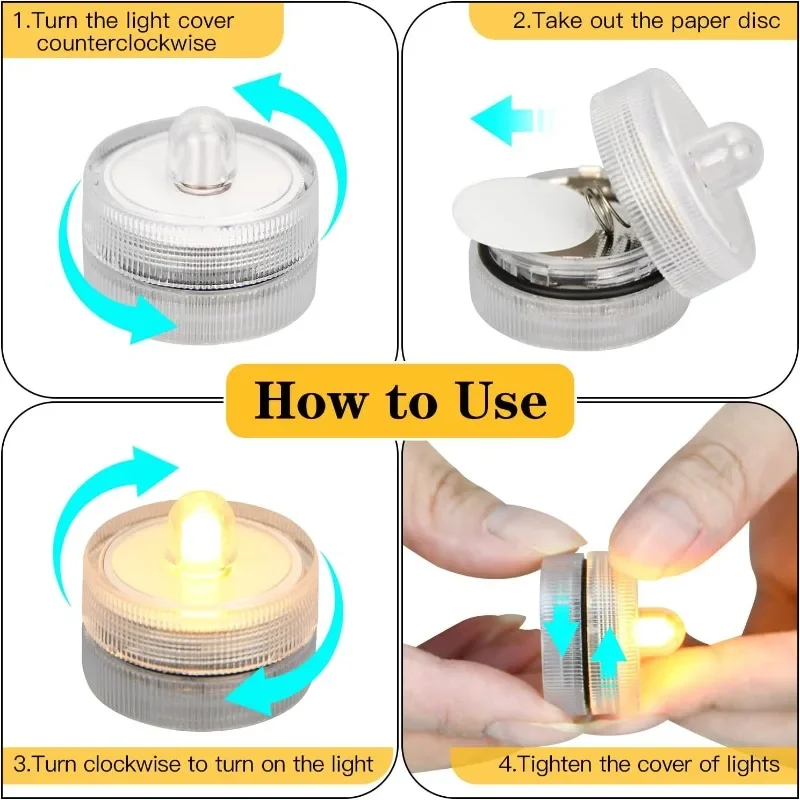 1.Turn the light cover counterclockwise

2.Take out the paper disc

How to Use

3.Turn clockwise to turn on the light

4.Tighten the cover of lights