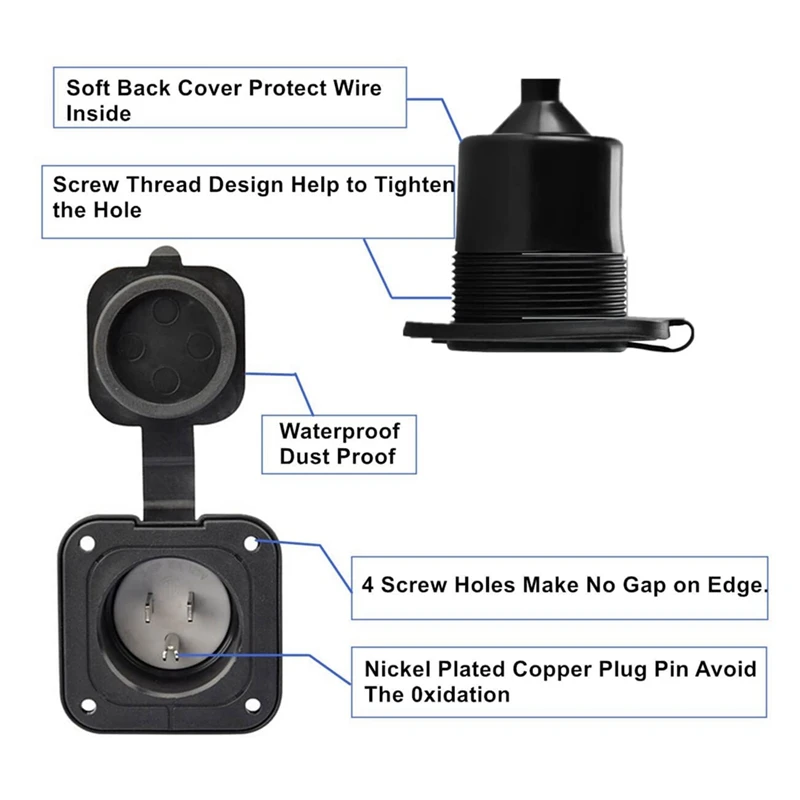 Soft Back Cover Protect Wire Inside

Screw Thread Design Help to Tighten the Hole

Waterproof Dust Proof

4 Screw Holes Make No Gap on Edge.

Nickel Plated Copper Plug Pin Avoid The 0xidation