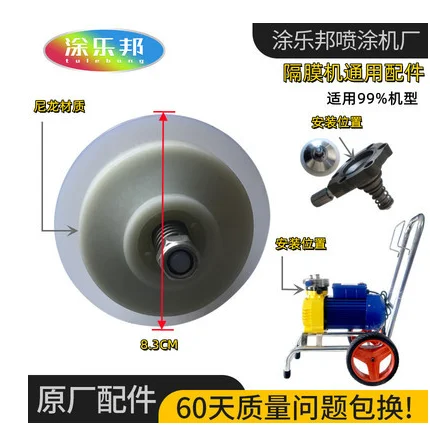 涂乐邦
tulebang

涂乐邦喷涂机厂
隔膜机通用配件
适用99%机型

尼龙材质

安装位置

安装位置

8.3CM

原厂配件
60天质量问题包换!