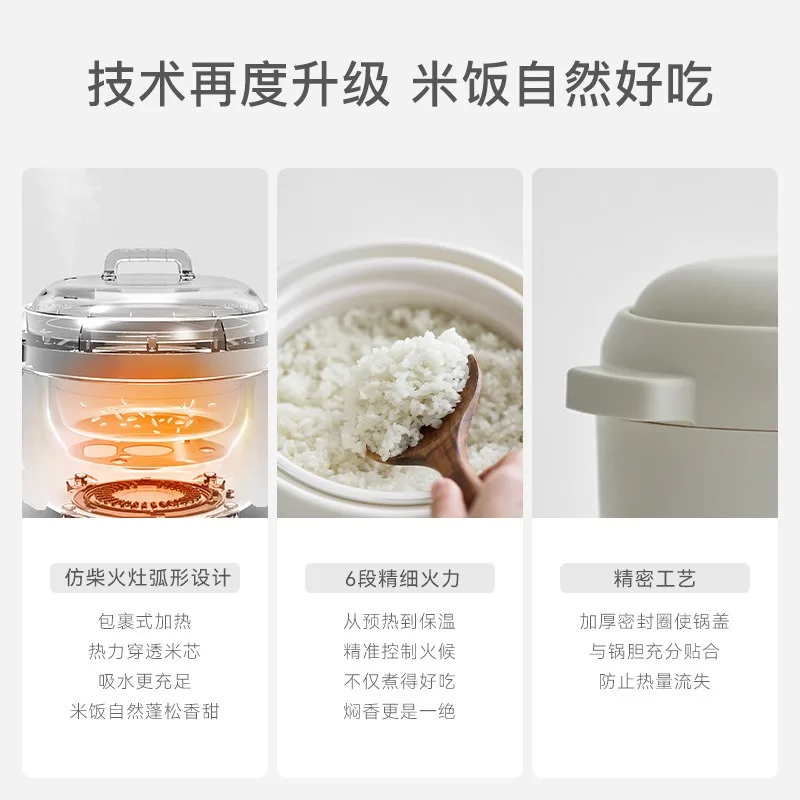 技术再度升级 米饭自然好吃

仿柴火灶弧形设计

包裹式加热
热力穿透米芯
吸水更充足
米饭自然蓬松香甜

6段精细火力

从预热到保温
精准控制火候
不仅煮得好吃
焖香更是一绝

精密工艺

加厚密封圈使锅盖
与锅胆充分贴合
防止热量流失