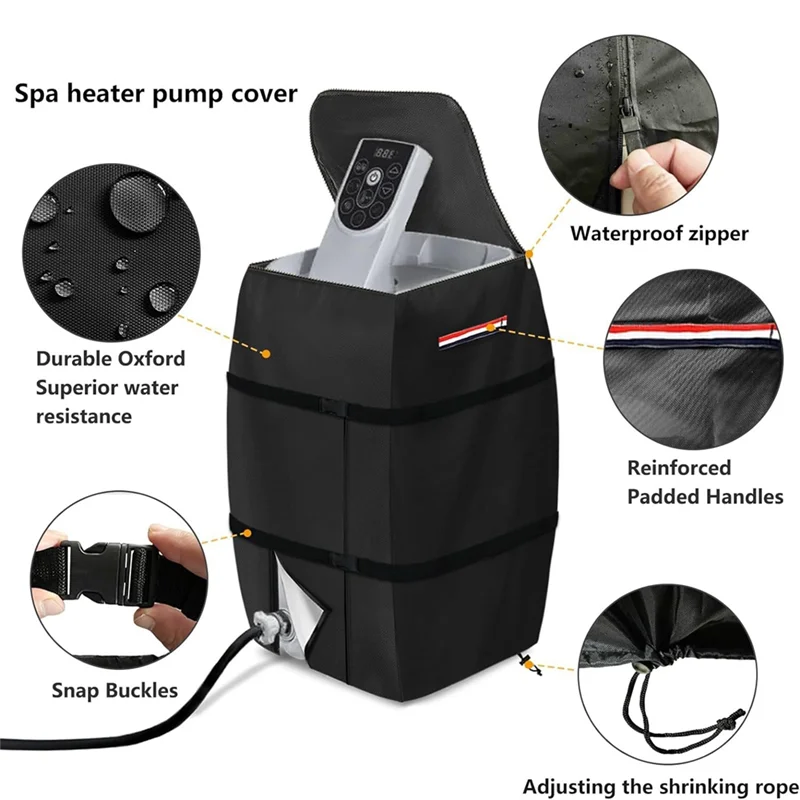 Spa heater pump cover

Waterproof zipper

Durable Oxford
Superior water
resistance

Reinforced
Padded Handles

Snap Buckles

Adjusting the shrinking rope