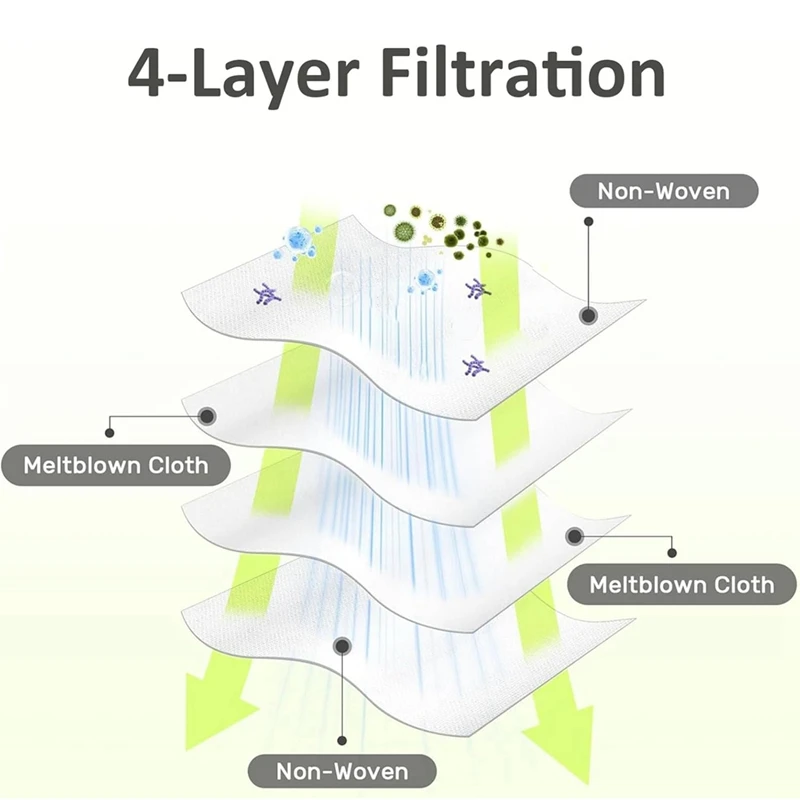 4-Layer Filtration

Non-Woven

Meltblown Cloth

Meltblown Cloth

Non-Woven