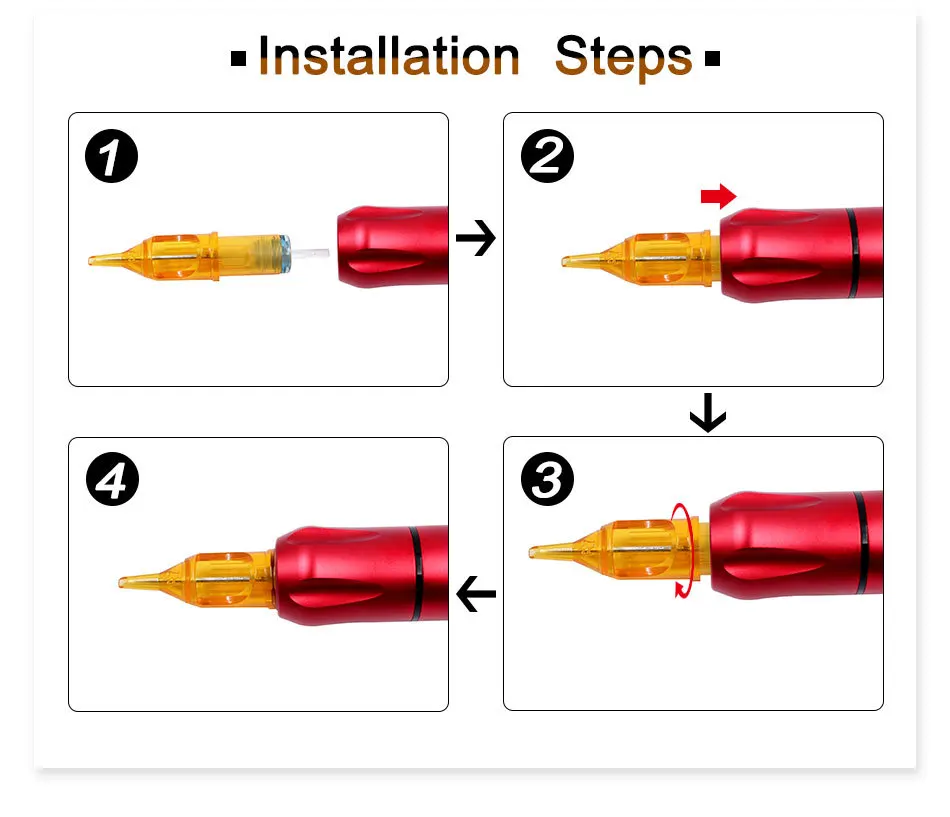 Installation Steps

1

2

3

4