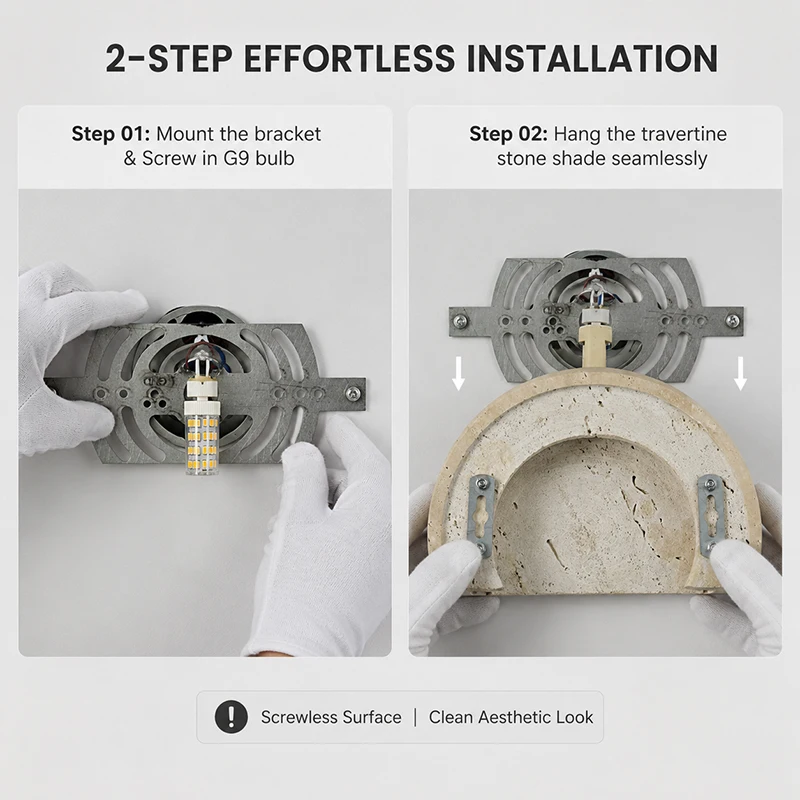 2-STEP EFFORTLESS INSTALLATION

Step 01: Mount the bracket & Screw in G9 bulb

Step 02: Hang the travertine stone shade seamlessly

Screwless Surface | Clean Aesthetic Look