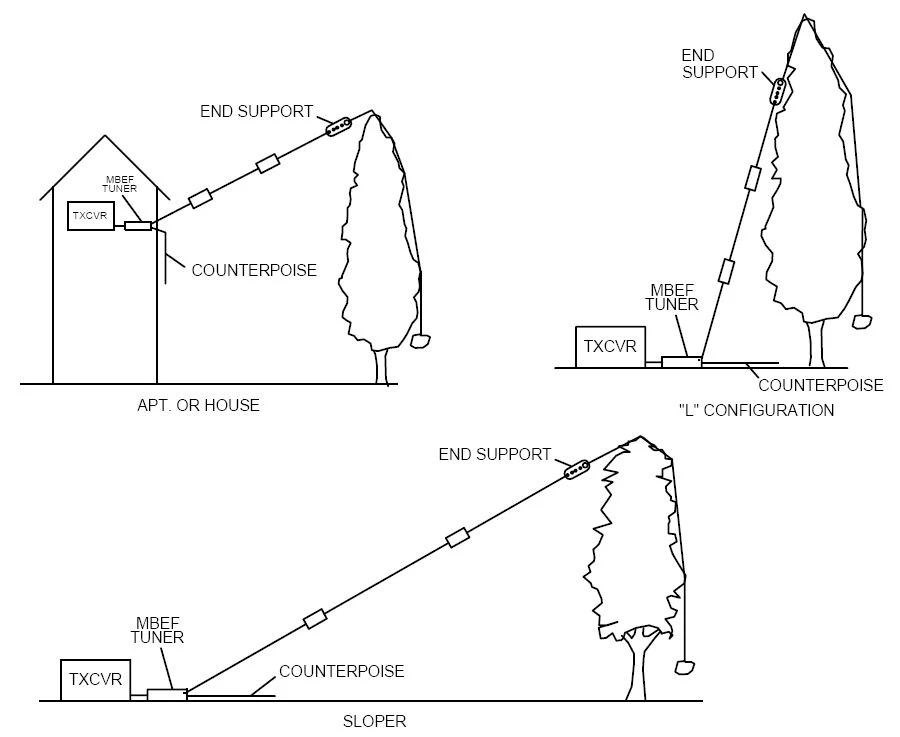 END SUPPORT

MBEF TUNER

TXCVR

COUNTERPOISE

APT. OR HOUSE

END SUPPORT

MBEF TUNER

TXCVR

COUNTERPOISE

"L" CONFIGURATION

END SUPPORT

MBEF TUNER

TXCVR

COUNTERPOISE

SLOPER