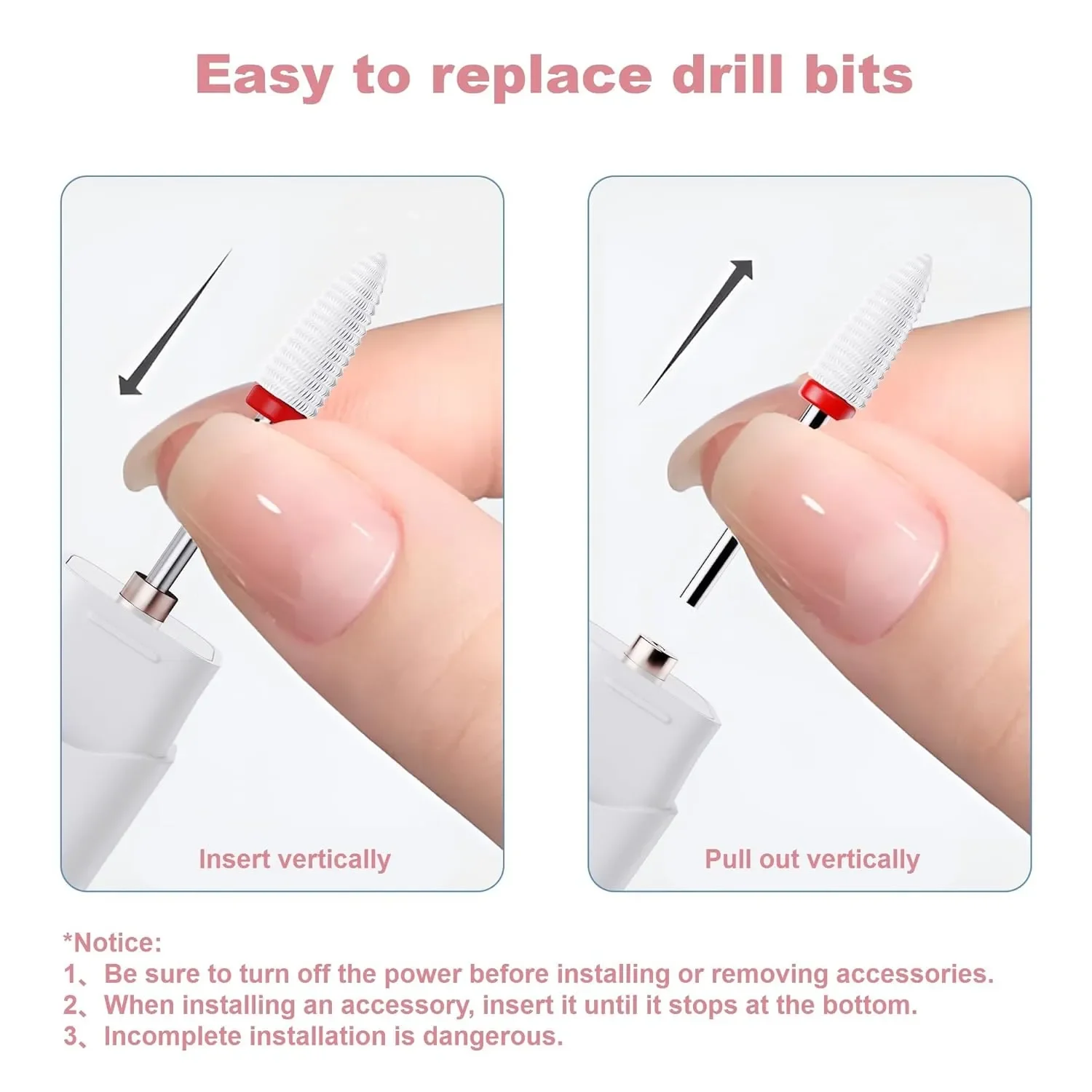 Easy to replace drill bits

Insert vertically

Pull out vertically

*Notice:
1、Be sure to turn off the power before installing or removing accessories.
2、When installing an accessory, insert it until it stops at the bottom.
3、Incomplete installation is dangerous.