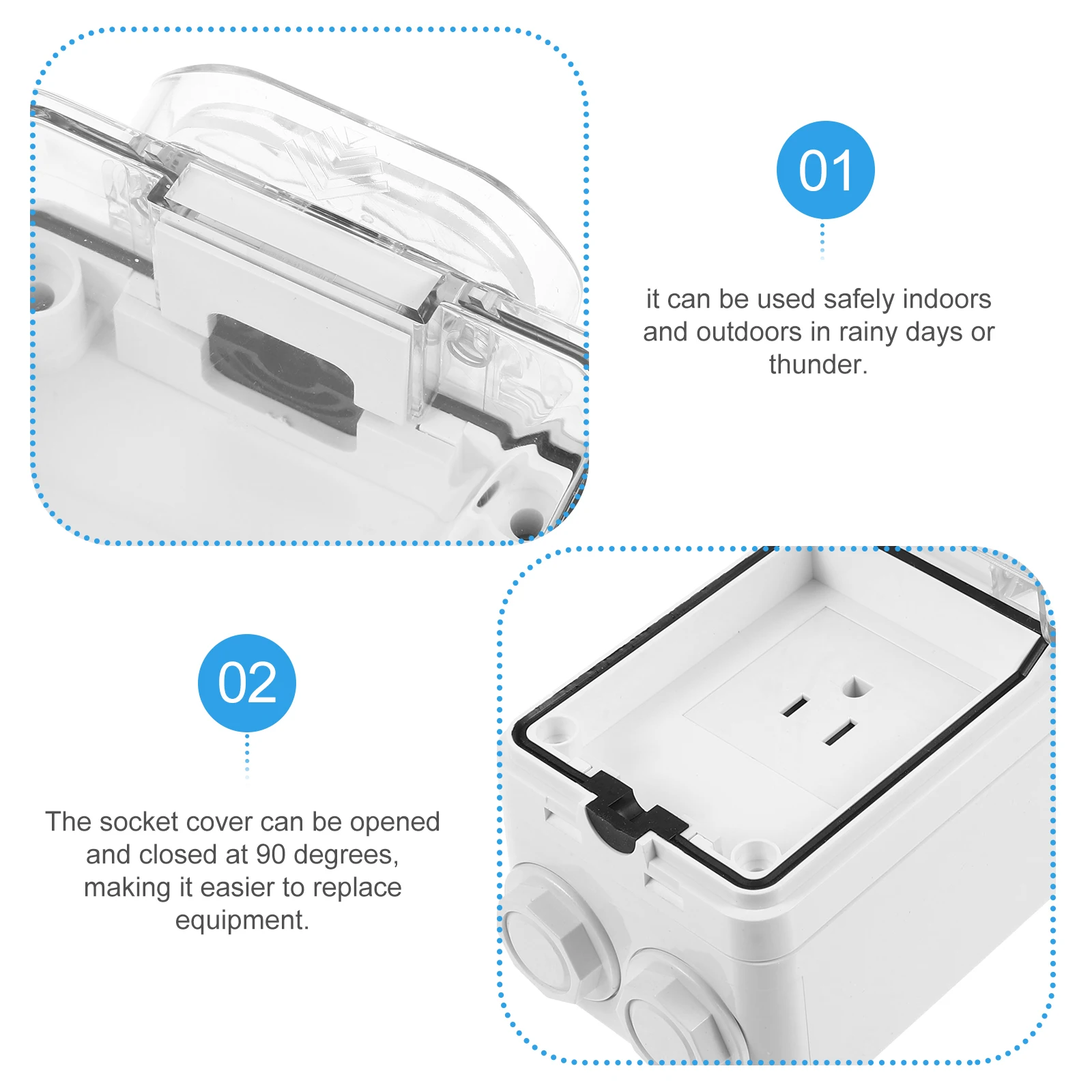 01

it can be used safely indoors and outdoors in rainy days or thunder.

02

The socket cover can be opened and closed at 90 degrees, making it easier to replace equipment.