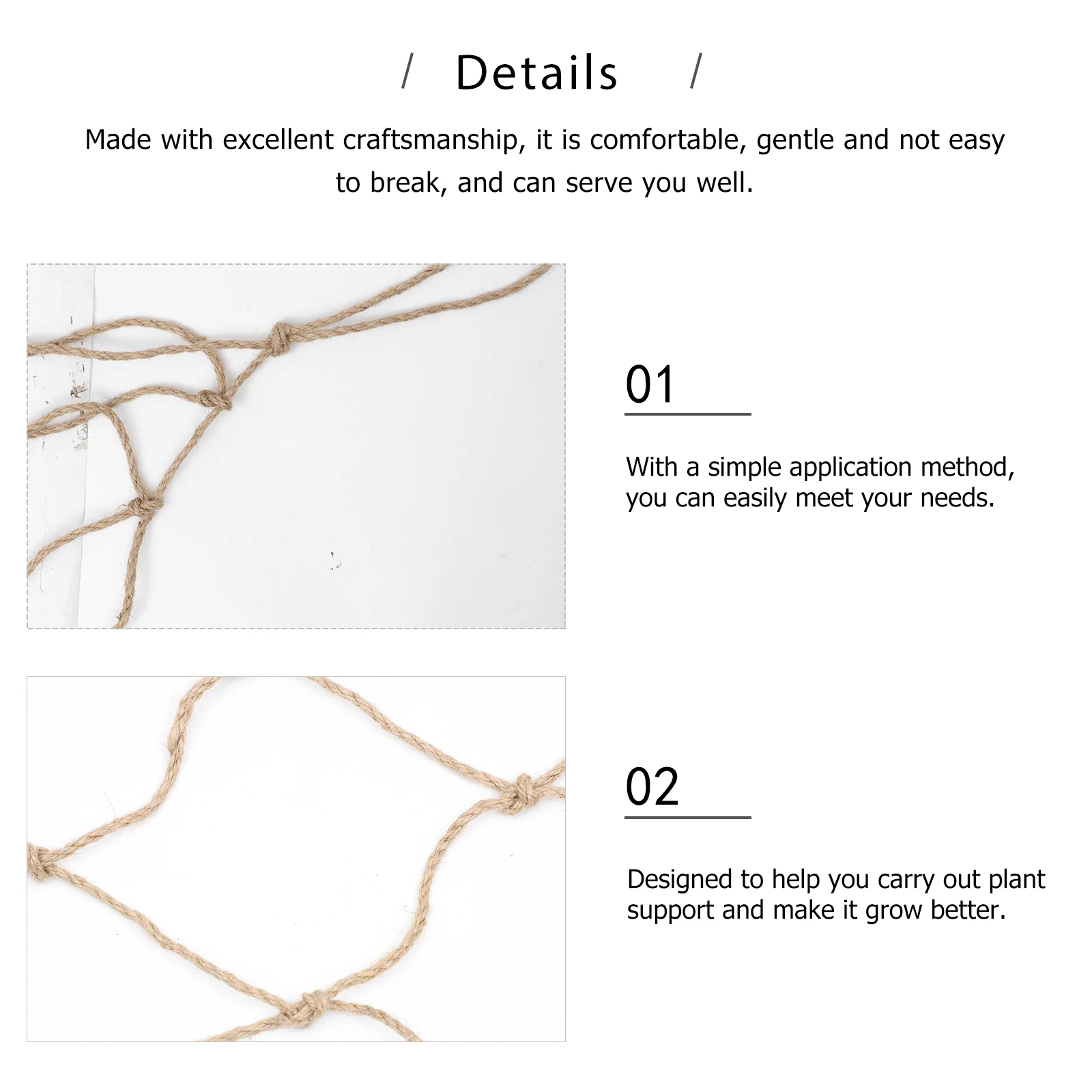 / Details /

Made with excellent craftsmanship, it is comfortable, gentle and not easy to break, and can serve you well.

01

With a simple application method, you can easily meet your needs.

02

Designed to help you carry out plant support and make it grow better.