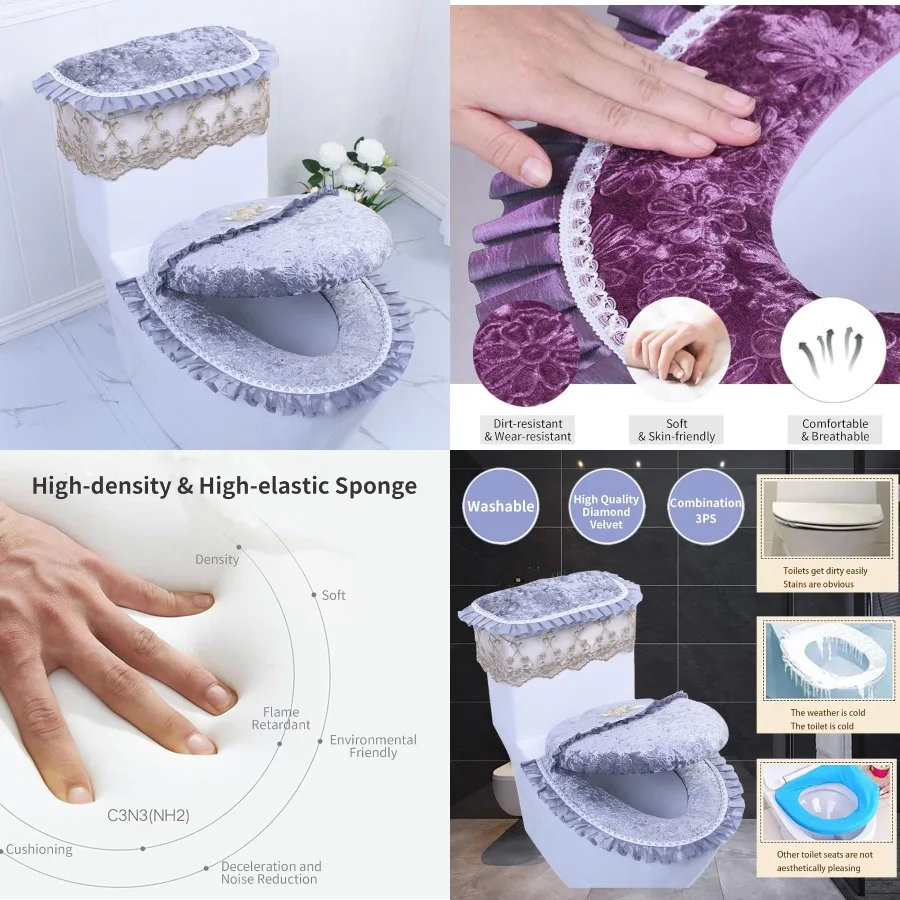 Dirt-resistant & Wear-resistant

Soft & Skin-friendly

Comfortable & Breathable

High-density & High-elastic Sponge

Density

Soft

Flame Retardant

Environmental Friendly

C3N3(NH2)

Cushioning

Deceleration and Noise Reduction

Washable

High Quality Diamond Velvet

Combination 3PS

Toilets get dirty easily
Stains are obvious

The weather is cold
The toilet is cold

Other toilet seats are not aesthetically pleasing