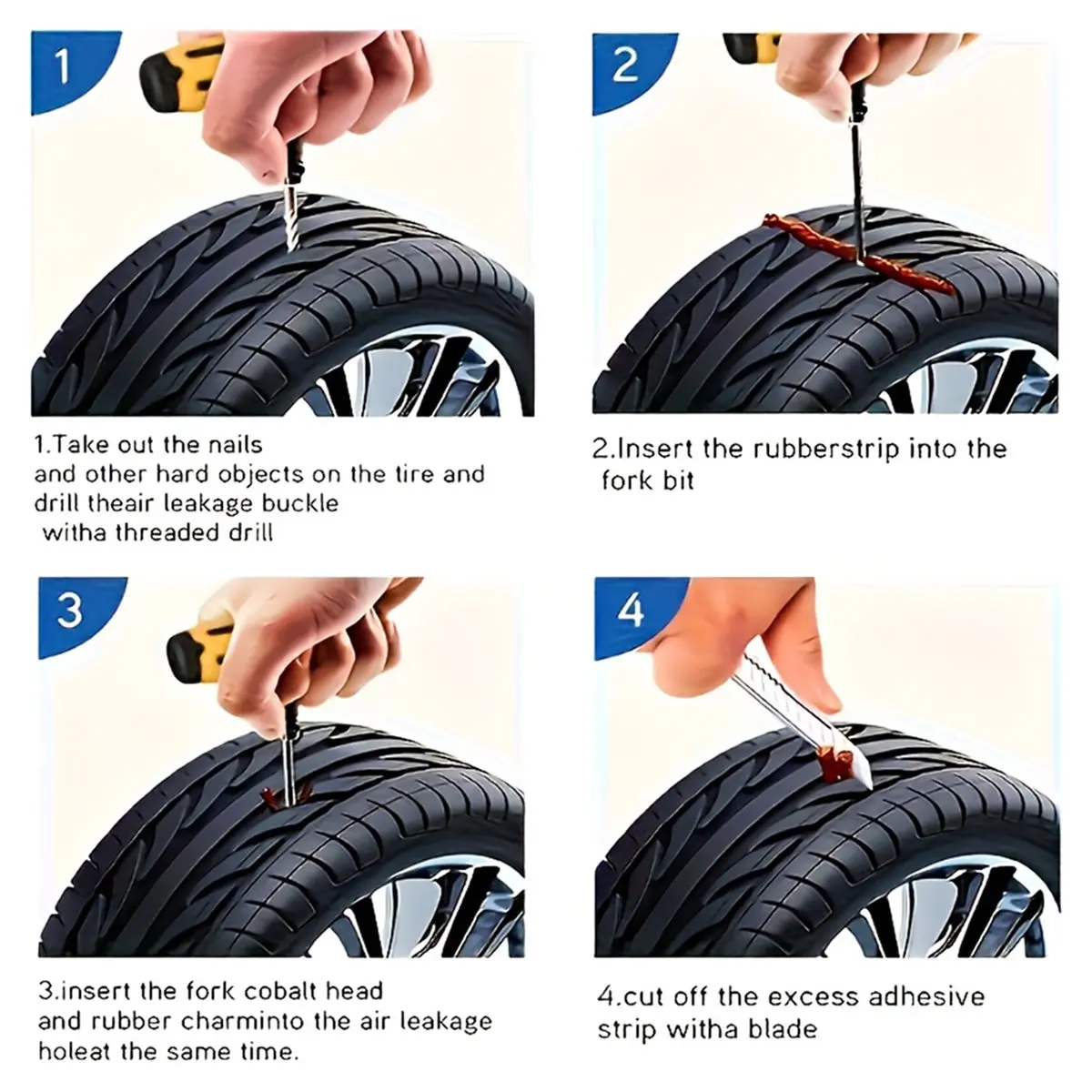 1

1.Take out the nails
and other hard objects on the tire and drill theair leakage buckle
witha threaded drill

2

2.Insert the rubberstrip into the fork bit

3

3.insert the fork cobalt head
and rubber charminto the air leakage holeat the same time.

4

4.cut off the excess adhesive
strip witha blade