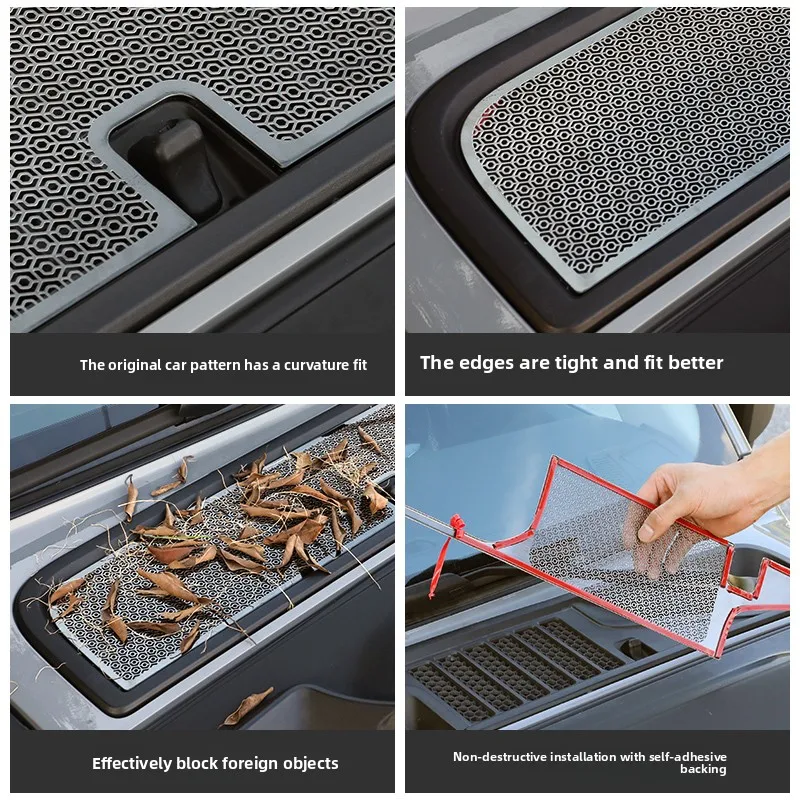 The original car pattern has a curvature fit

The edges are tight and fit better

Effectively block foreign objects

Non-destructive installation with self-adhesive backing