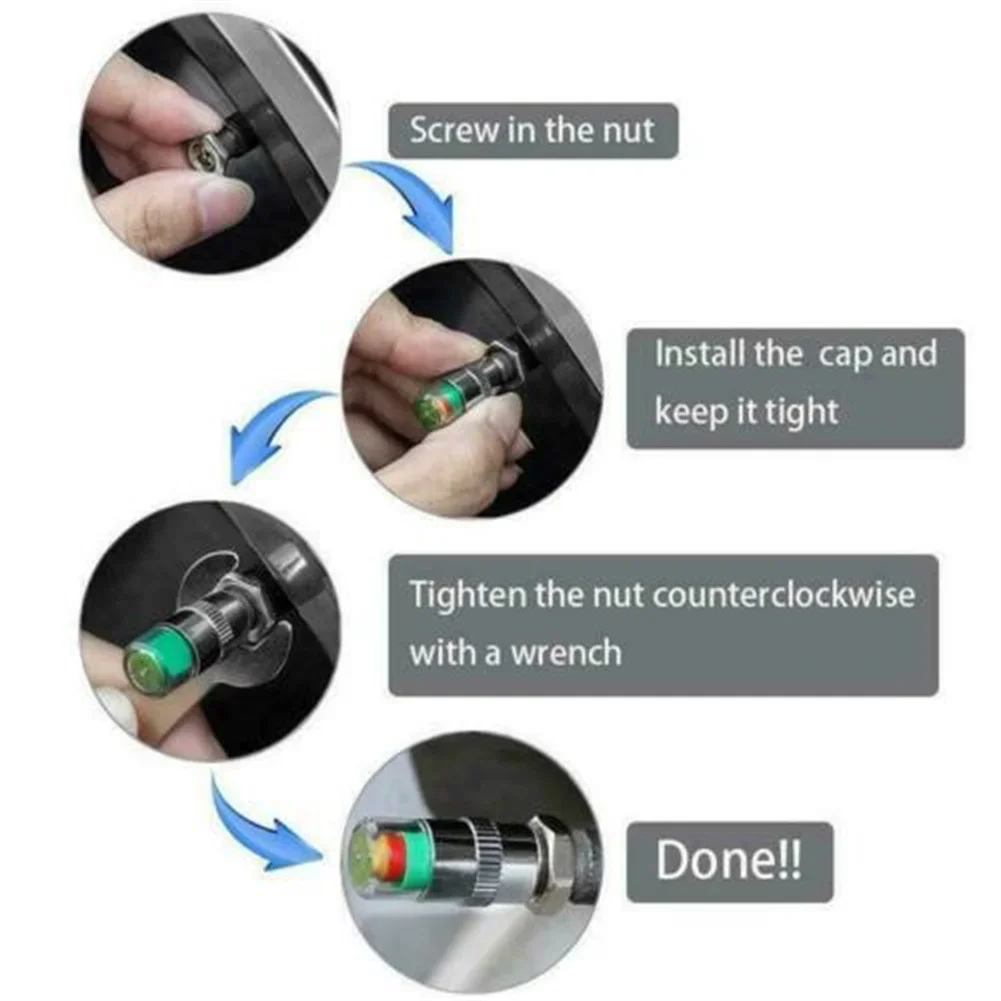 Screw in the nut

Install the  cap and keep it tight

Tighten the nut counterclockwise with a wrench

Done!!