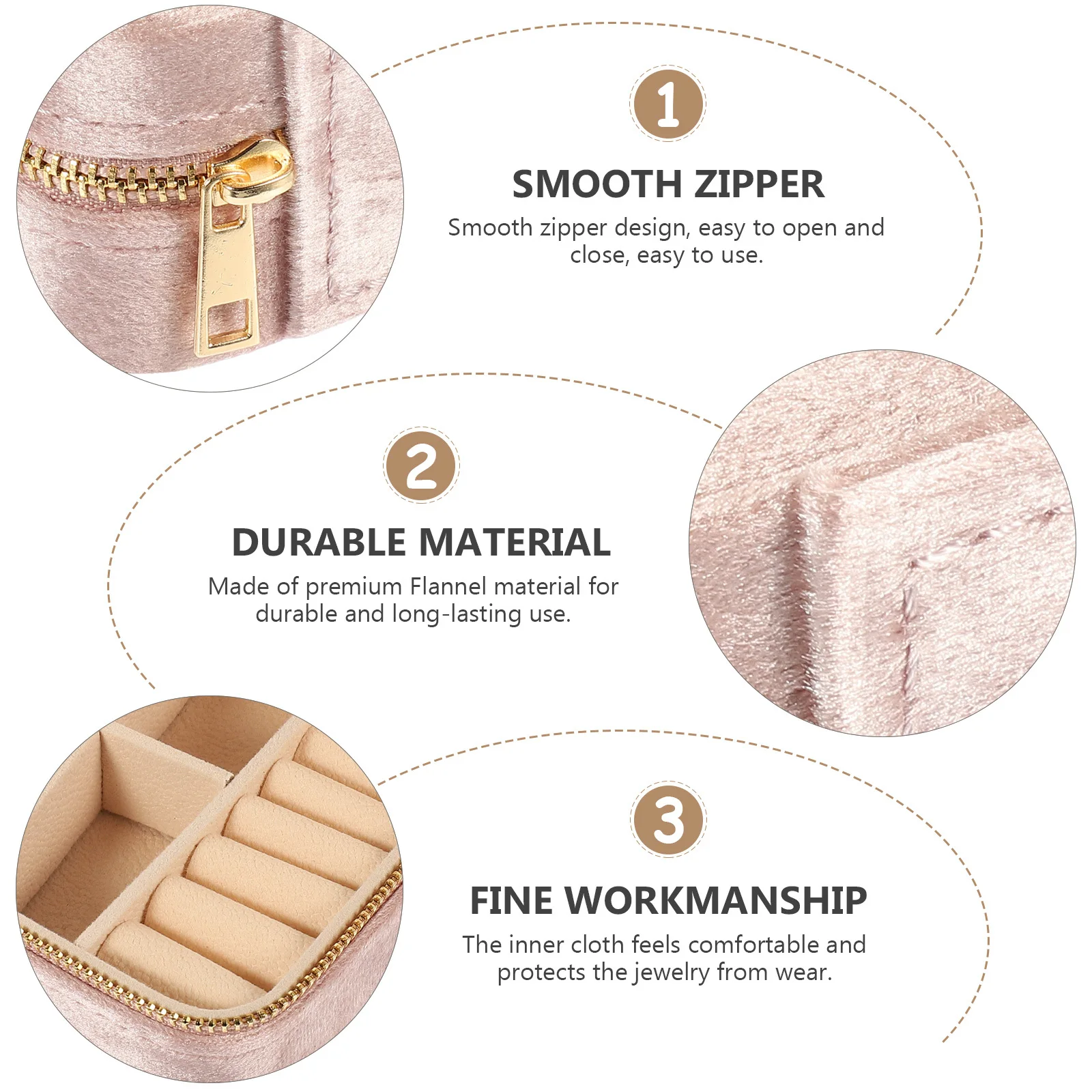 1

SMOOTH ZIPPER

Smooth zipper design, easy to open and close, easy to use.

2

DURABLE MATERIAL

Made of premium Flannel material for durable and long-lasting use.

3

FINE WORKMANSHIP

The inner cloth feels comfortable and protects the jewelry from wear.