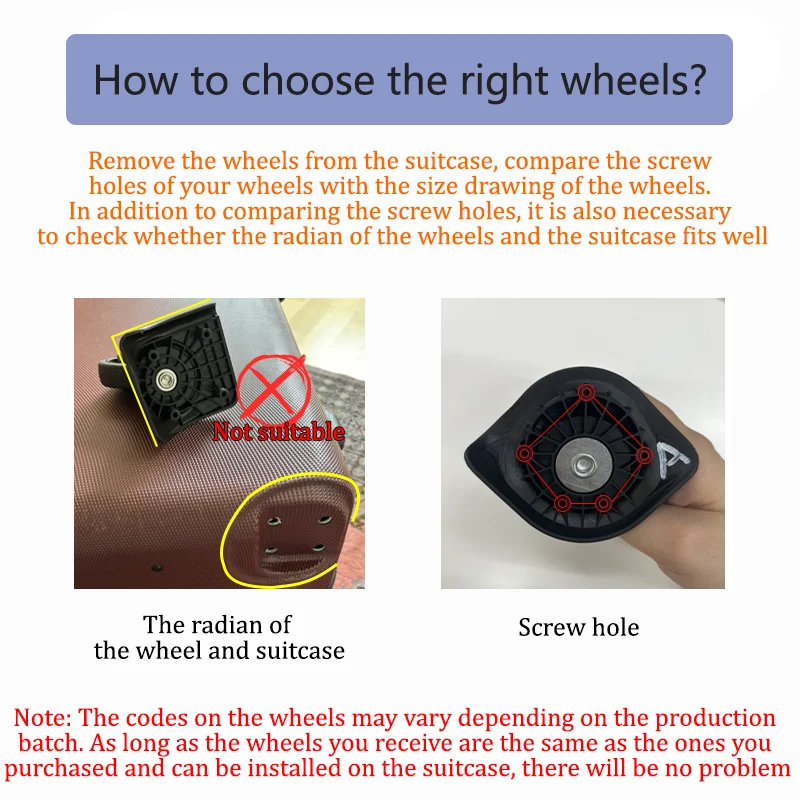 How to choose the right wheels?

Remove the wheels from the suitcase, compare the screw holes of your wheels with the size drawing of the wheels. In addition to comparing the screw holes, it is also necessary to check whether the radian of the wheels and the suitcase fits well

Not suitable

A

The radian of the wheel and suitcase

Screw hole

Note: The codes on the wheels may vary depending on the production batch. As long as the wheels you receive are the same as the ones you purchased and can be installed on the suitcase, there will be no problem