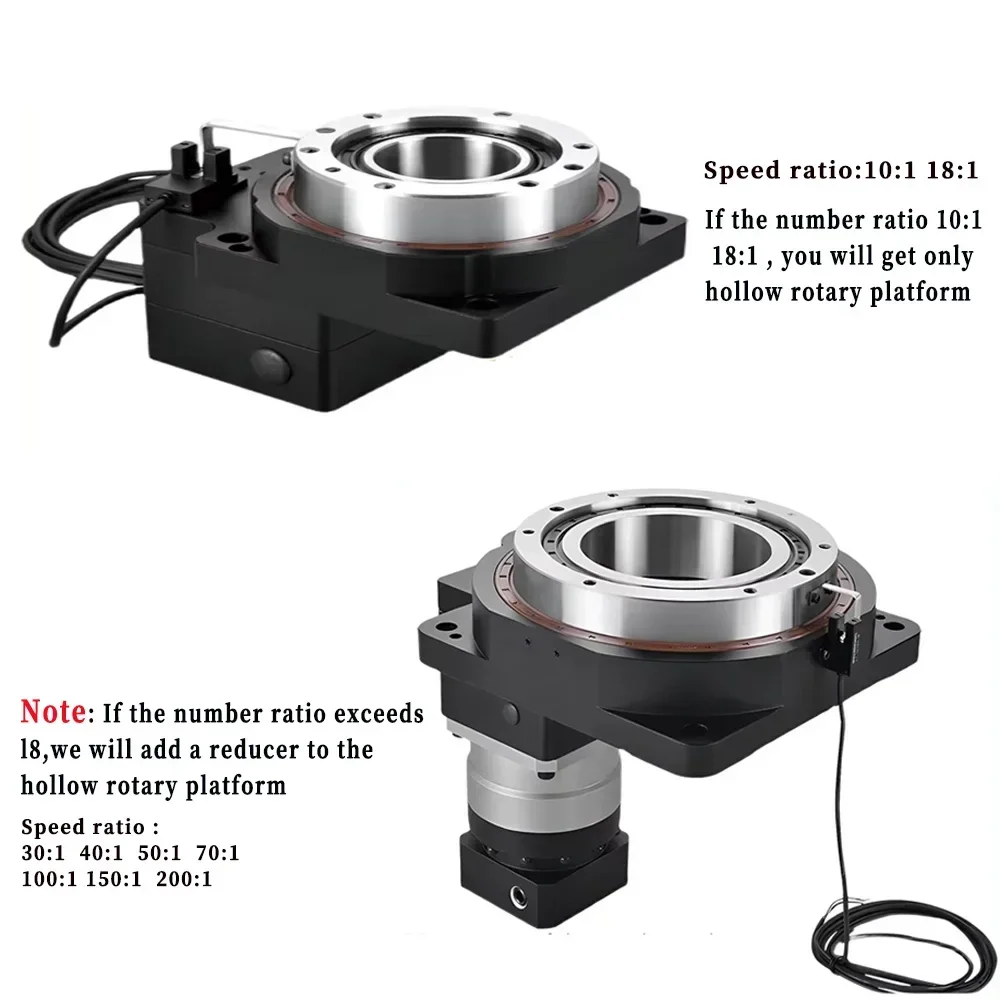 Speed ratio:10:1 18:1

If the number ratio 10:1 18:1 , you will get only hollow rotary platform

Note: If the number ratio exceeds l8,we will add a reducer to the hollow rotary platform

Speed ratio :
30:1 40:1 50:1 70:1
100:1 150:1 200:1