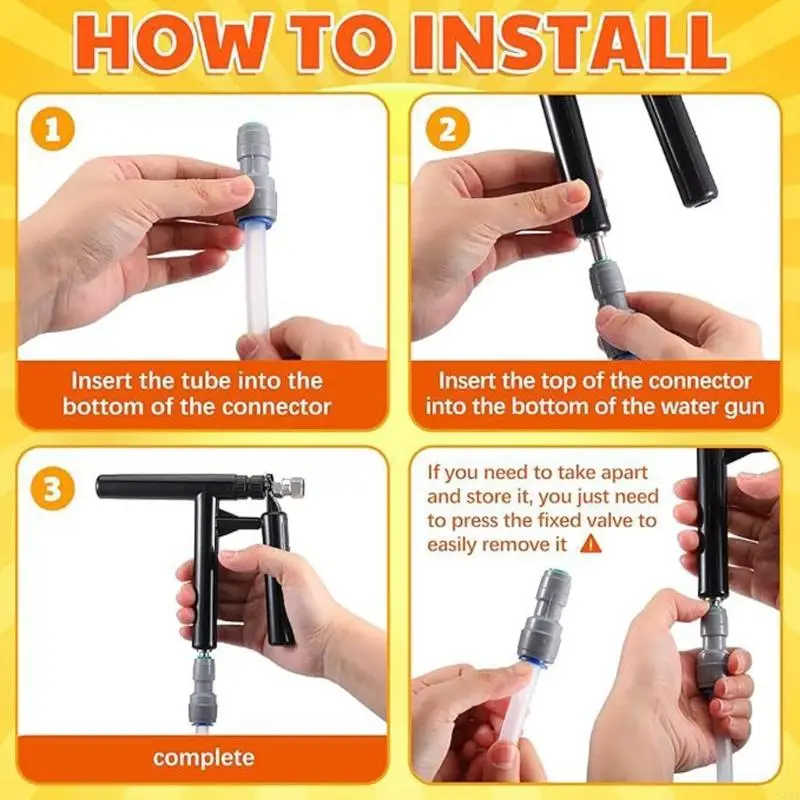 HOW TO INSTALL

1

Insert the tube into the bottom of the connector

2

Insert the top of the connector into the bottom of the water gun

3

complete

If you need to take apart and store it, you just need to press the fixed valve to easily remove it