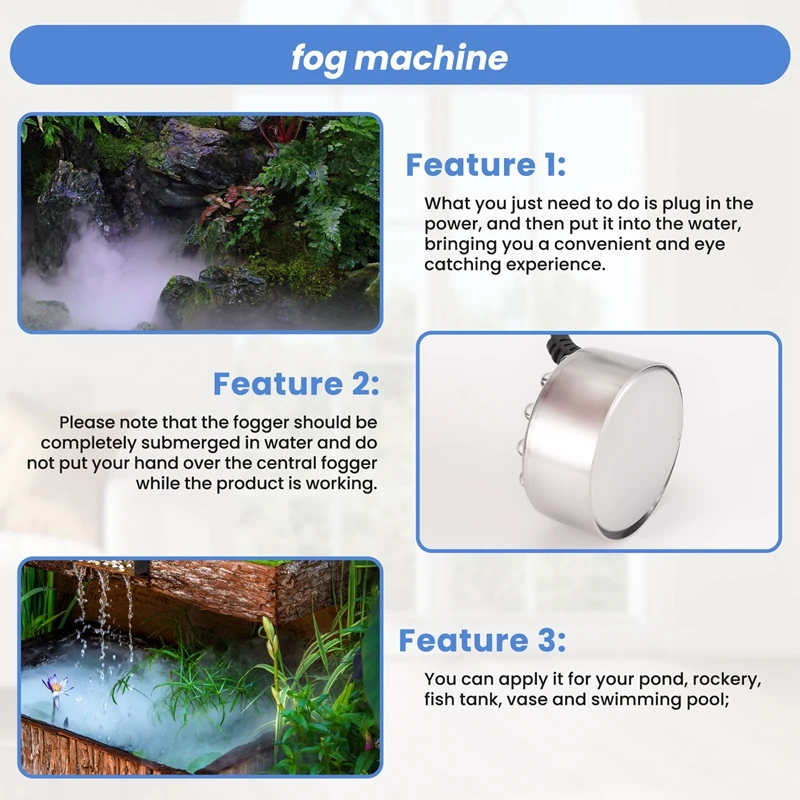 fog machine

Feature 1:

What you just need to do is plug in the power, and then put it into the water, bringing you a convenient and eye catching experience.

Feature 2:

Please note that the fogger should be completely submerged in water and do not put your hand over the central fogger while the product is working.

Feature 3:

You can apply it for your pond, rockery, fish tank, vase and swimming pool;