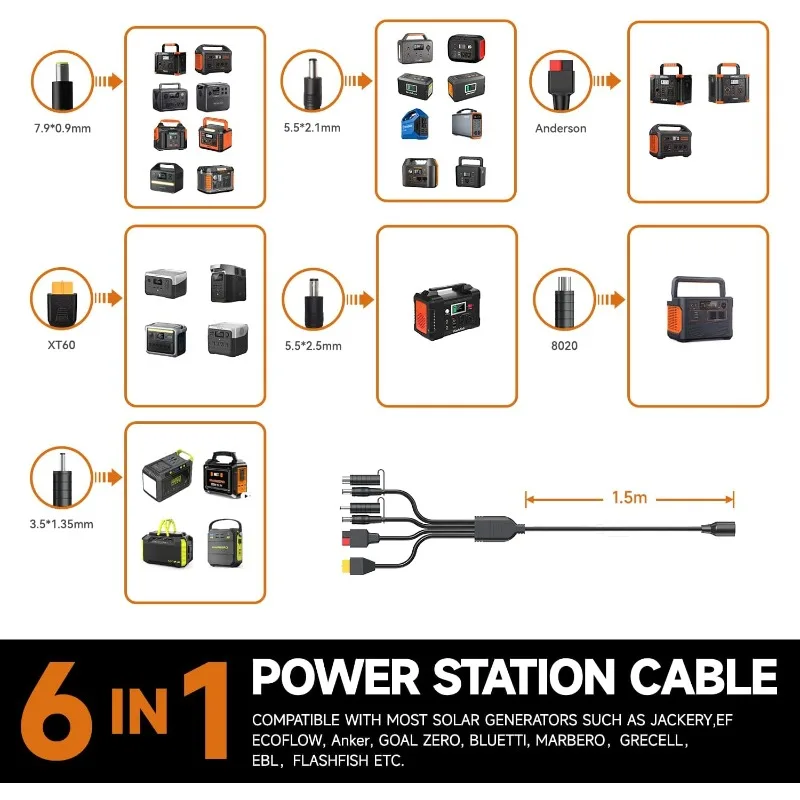 7.9*0.9mm

5.5*2.1mm

Anderson

XT60

5.5*2.5mm

8020

3.5*1.35mm

1.5m

6 IN 1

POWER STATION CABLE

COMPATIBLE WITH MOST SOLAR GENERATORS SUCH AS JACKERY,EF ECOFLOW, Anker, GOAL ZERO, BLUETTI, MARBERO, GRECELL, EBL, FLASHFISH ETC.