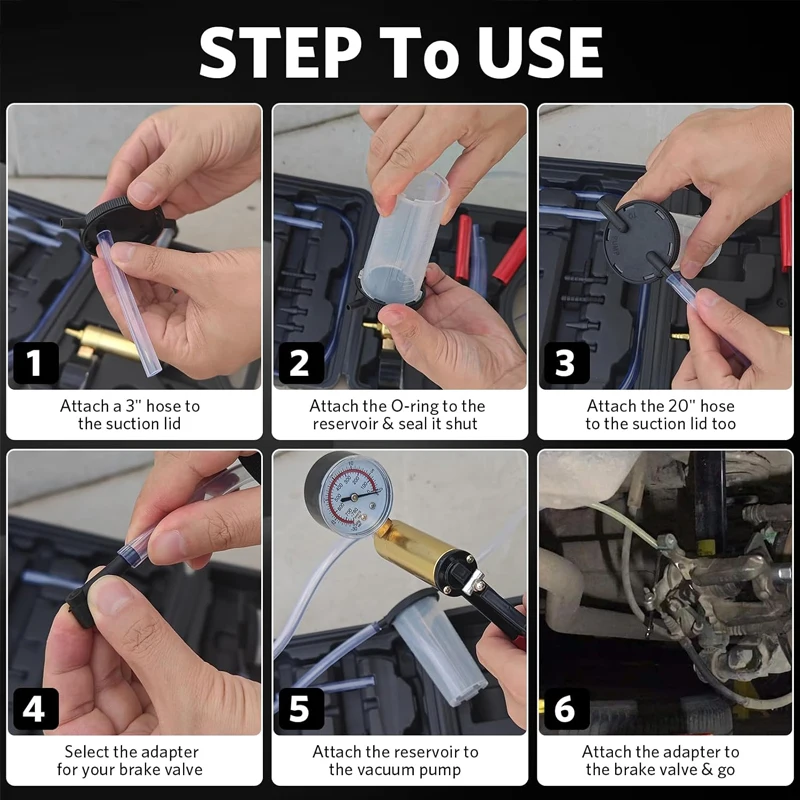 STEP To USE

1
Attach a 3" hose to the suction lid

2
Attach the O-ring to the reservoir & seal it shut

3
Attach the 20" hose to the suction lid too

4
Select the adapter for your brake valve

5
Attach the reservoir to the vacuum pump

6
Attach the adapter to the brake valve & go