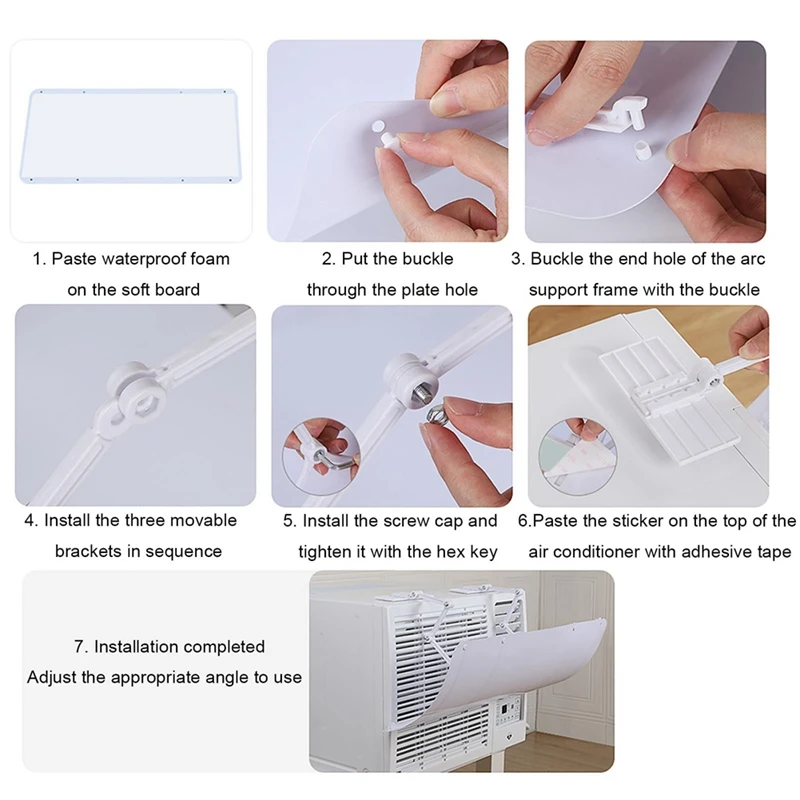 1. Paste waterproof foam on the soft board

2. Put the buckle through the plate hole

3. Buckle the end hole of the arc support frame with the buckle

4. Install the three movable brackets in sequence

5. Install the screw cap and tighten it with the hex key

6.Paste the sticker on the top of the air conditioner with adhesive tape

7. Installation completed
Adjust the appropriate angle to use