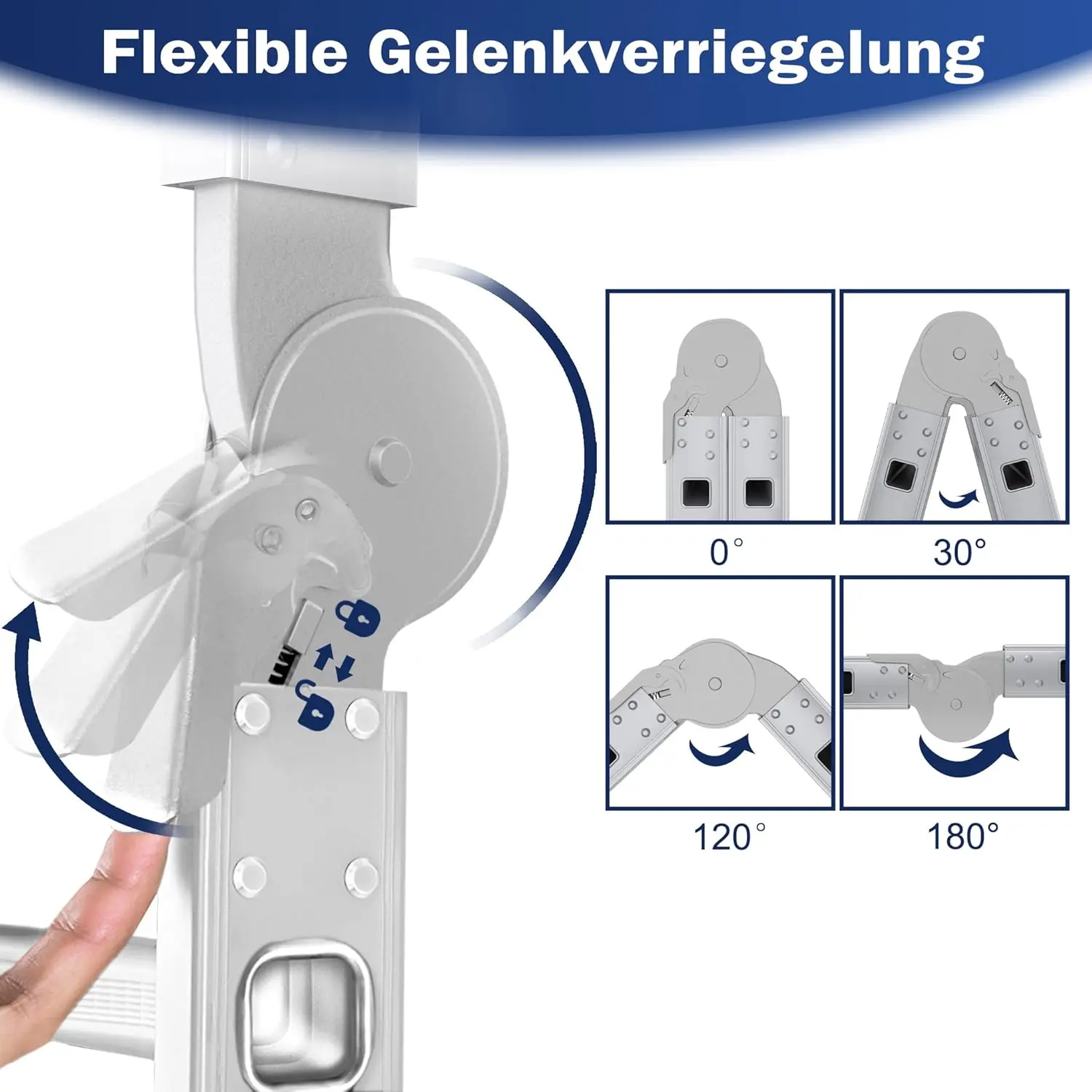 Flexible Gelenkverriegelung

0°

30°

120°

180°