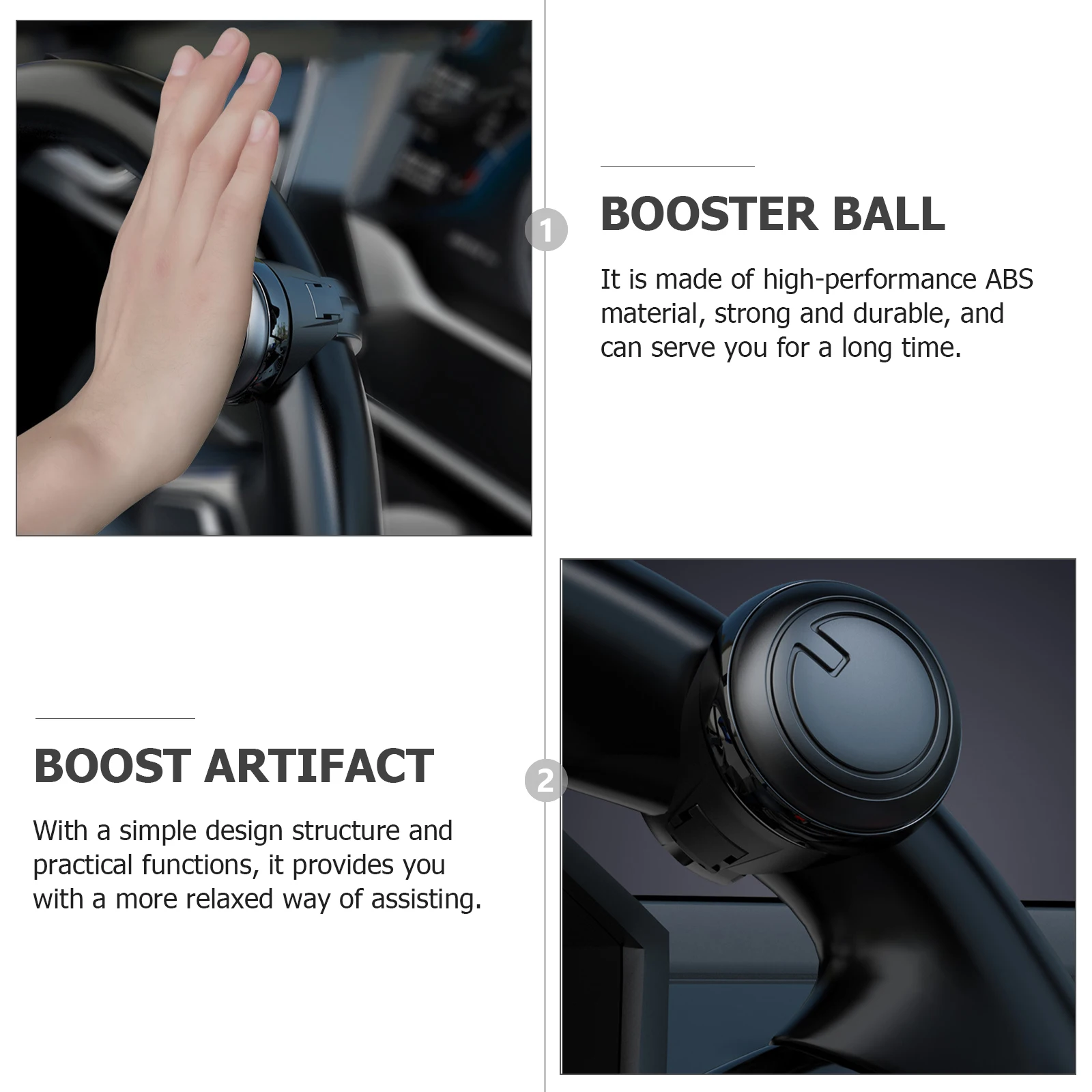 1

BOOSTER BALL

It is made of high-performance ABS material, strong and durable, and can serve you for a long time.

2

BOOST ARTIFACT

With a simple design structure and practical functions, it provides you with a more relaxed way of assisting.