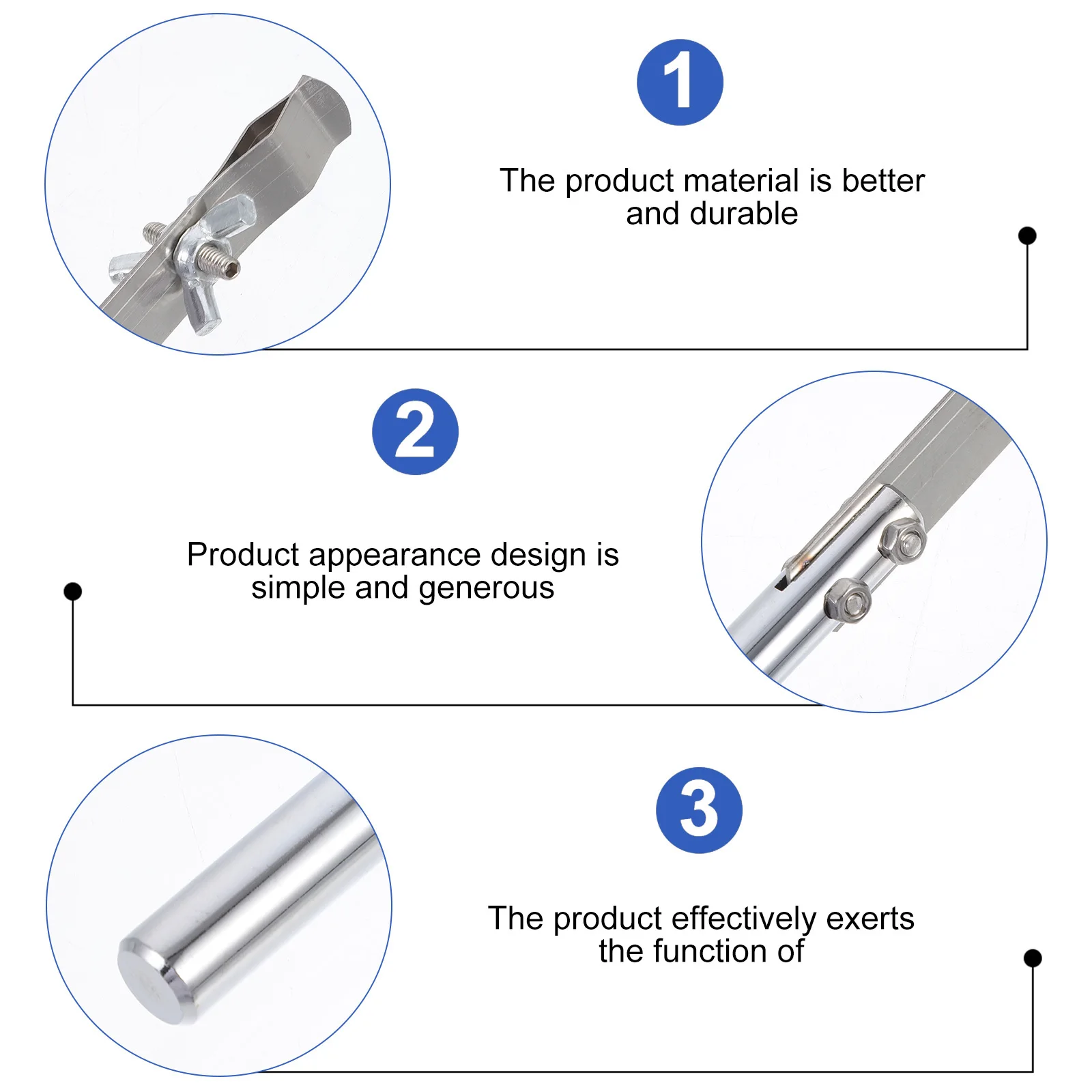 1

The product material is better and durable

2

Product appearance design is simple and generous

3

The product effectively exerts the function of