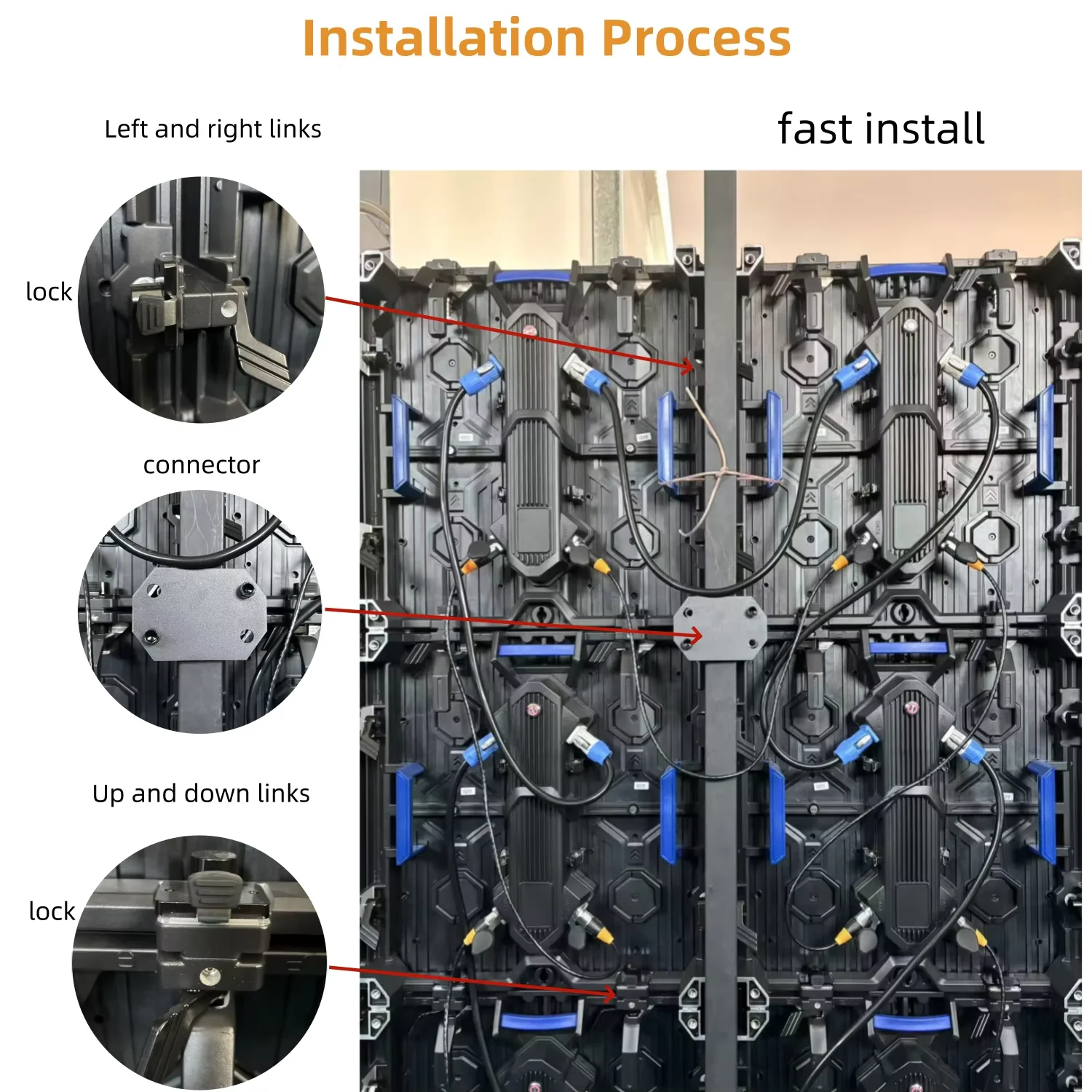 Installation Process

Left and right links

fast install

lock

connector

Up and down links

lock