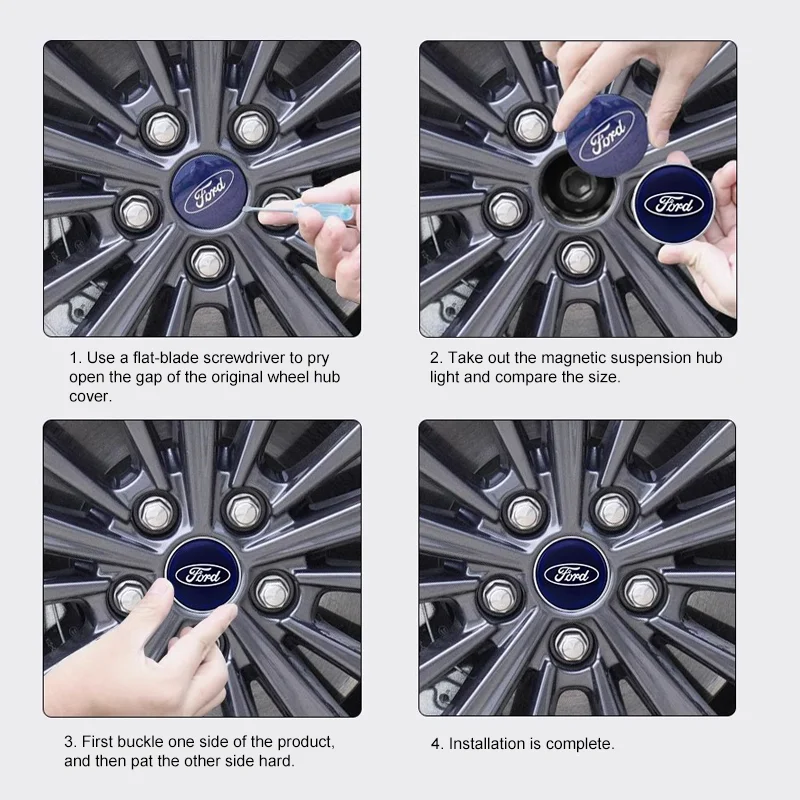 Ford

1. Use a flat-blade screwdriver to pry open the gap of the original wheel hub cover.

Ford

Ford

2. Take out the magnetic suspension hub light and compare the size.

Ford

3. First buckle one side of the product, and then pat the other side hard.

Ford

4. Installation is complete.