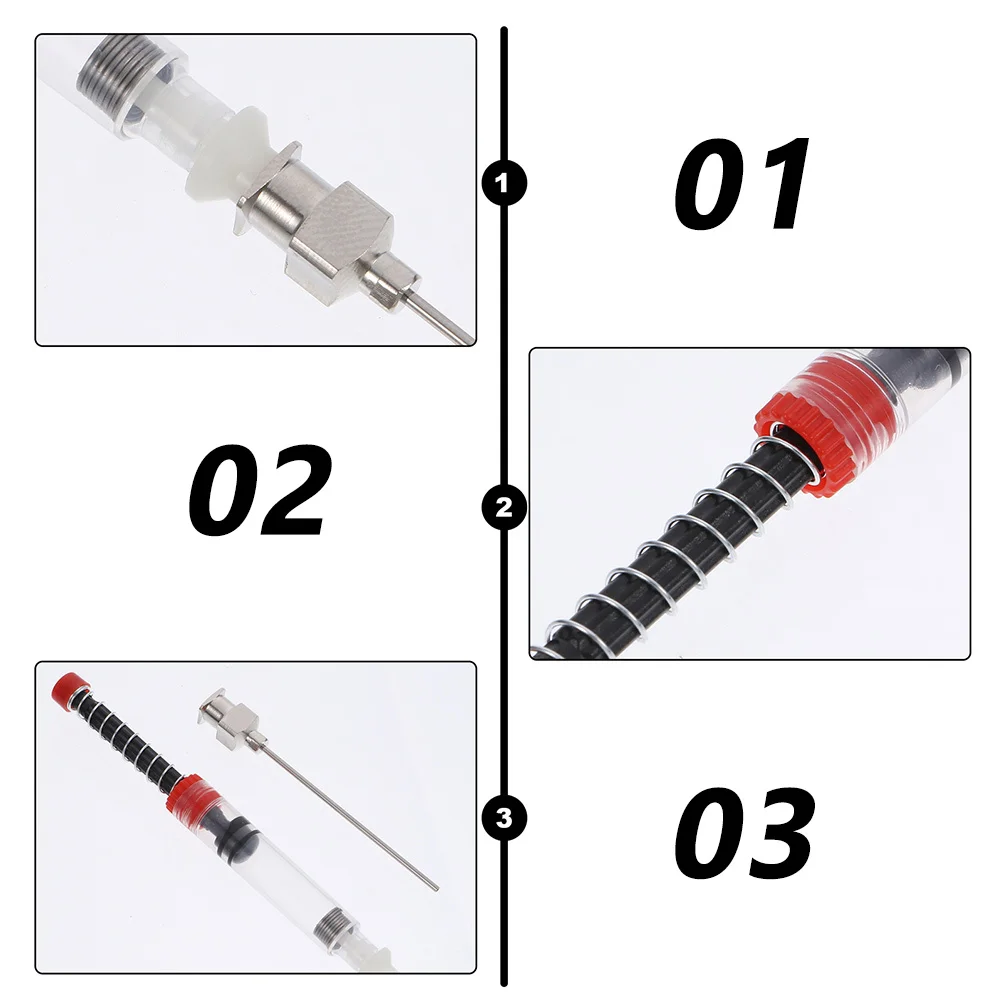 1

01

02

2

3

03