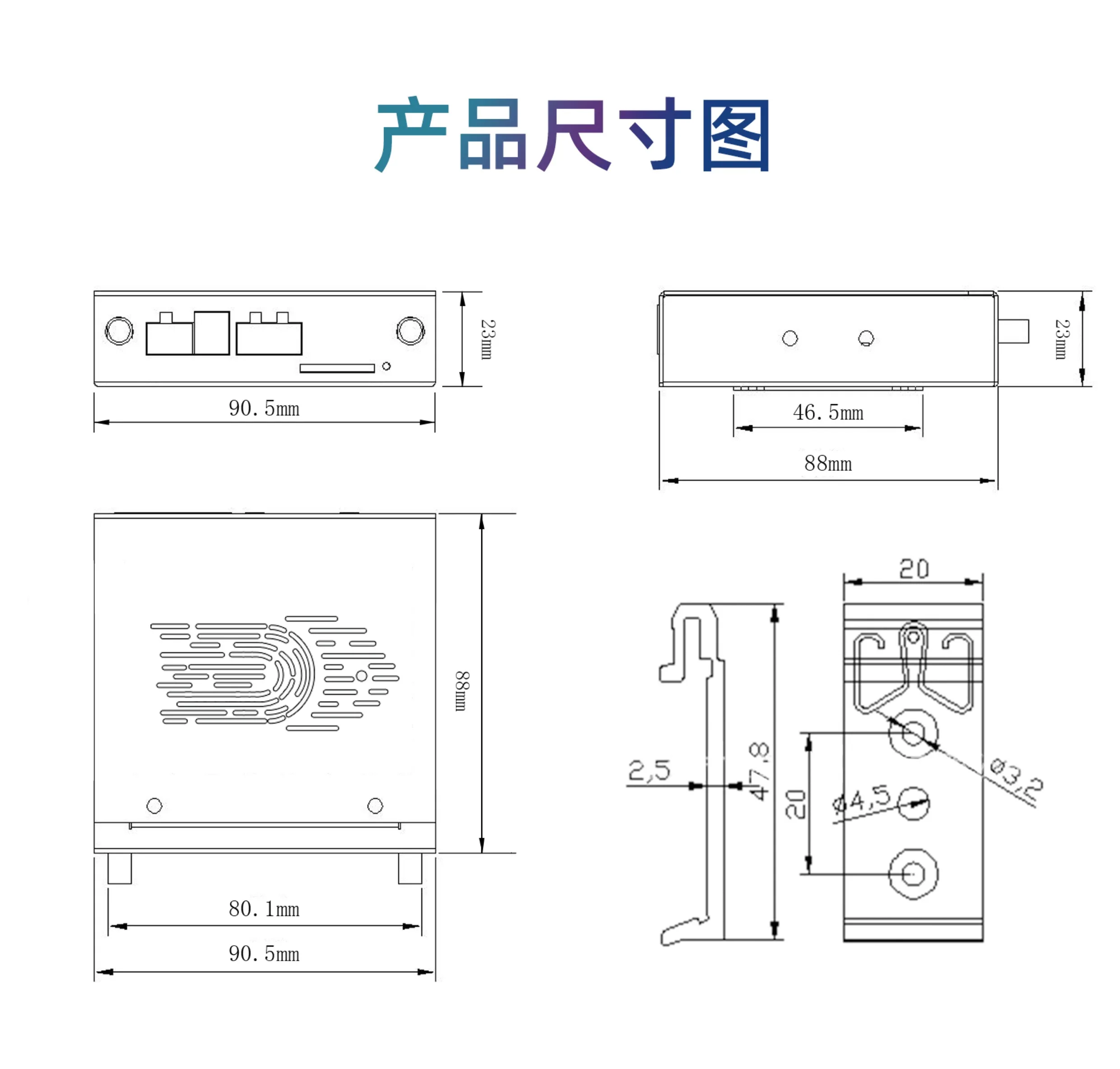 产品尺寸图

23mm

90.5mm

23mm

46.5mm

88mm

88mm

80.1mm

90.5mm

20

2,5

47,8

20

Ø4,5

Ø3,2