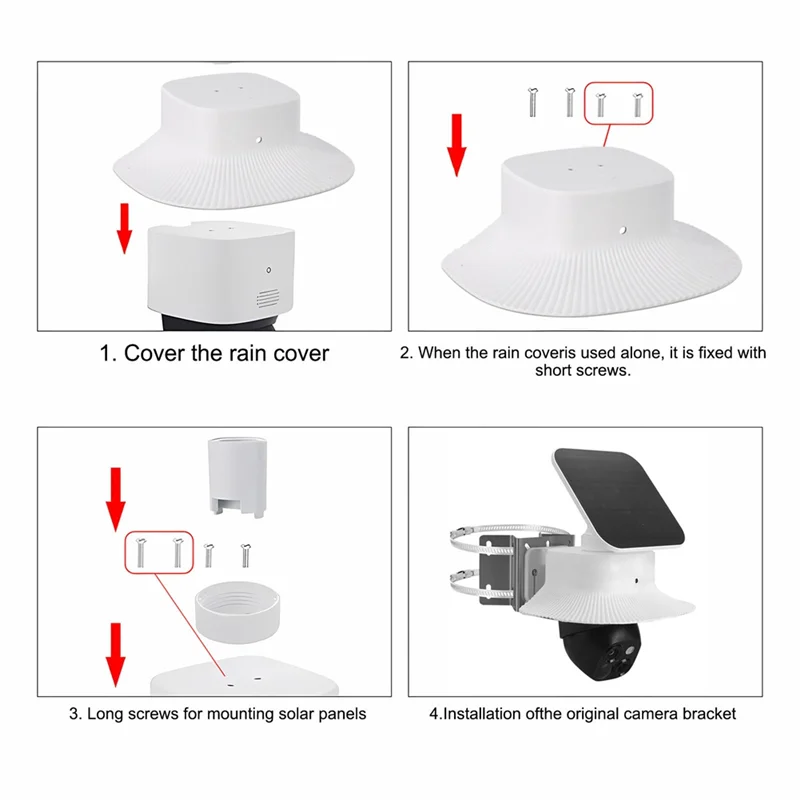 1. Cover the rain cover

2. When the rain coveris used alone, it is fixed with short screws.

3. Long screws for mounting solar panels

4.Installation ofthe original camera bracket