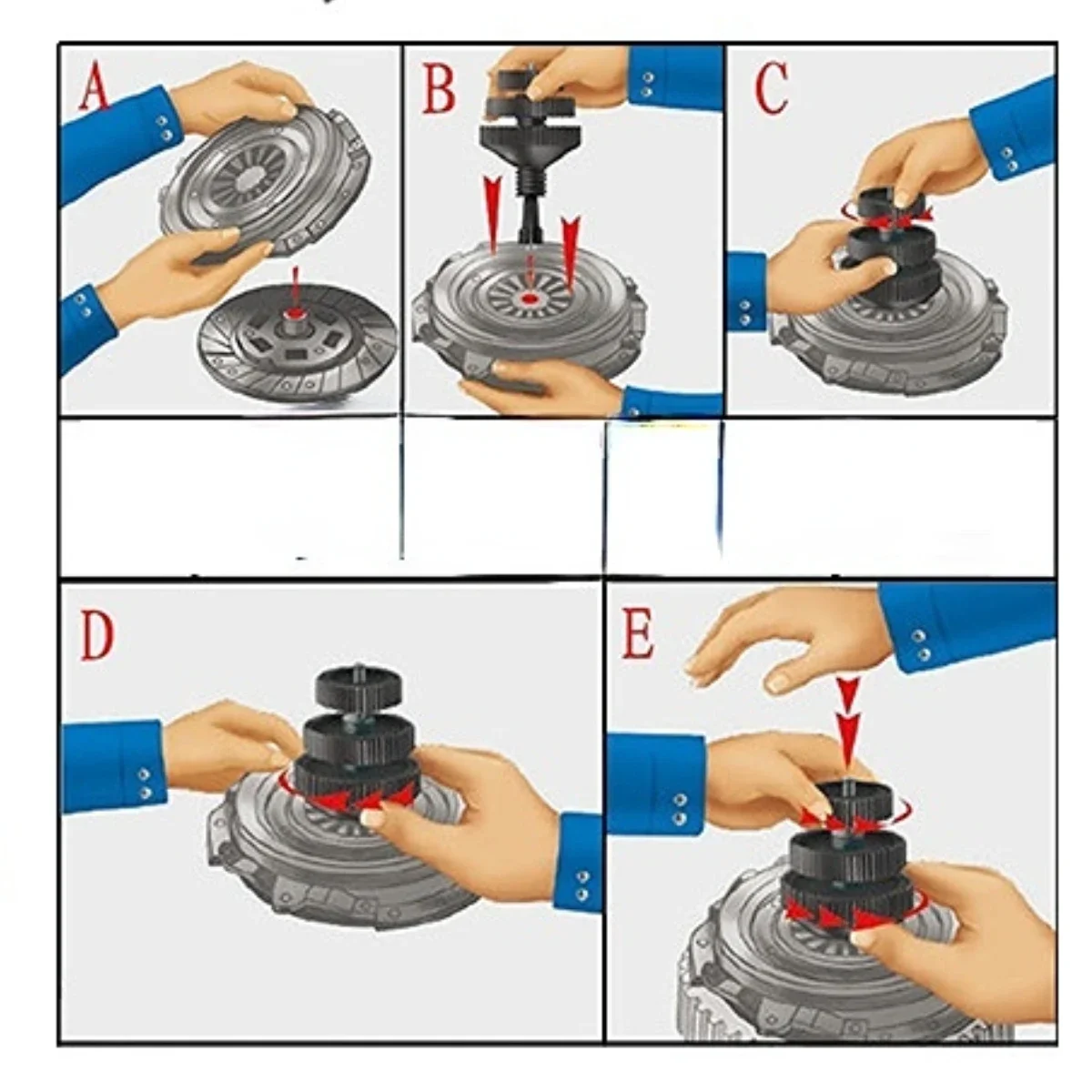 A

B

C

D

E