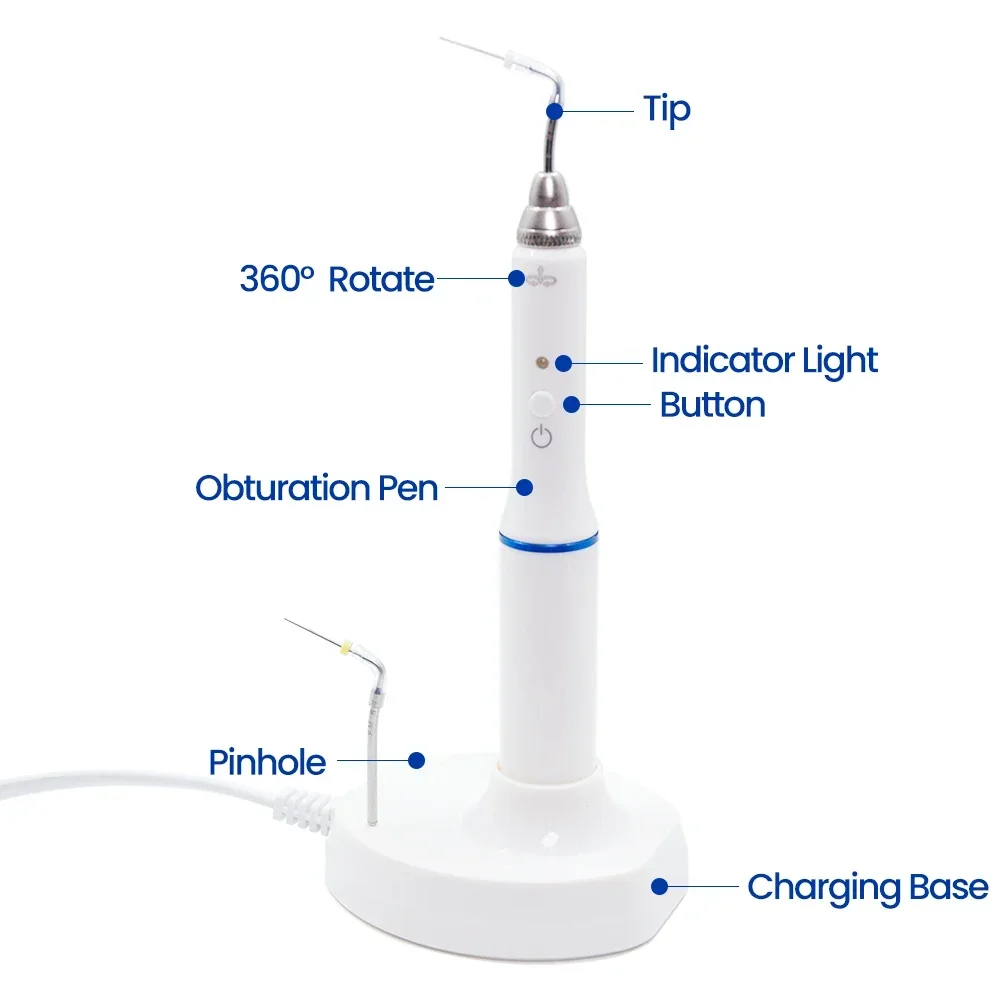 Tip

360º Rotate

Indicator Light

Button

Obturation Pen

Pinhole

Charging Base