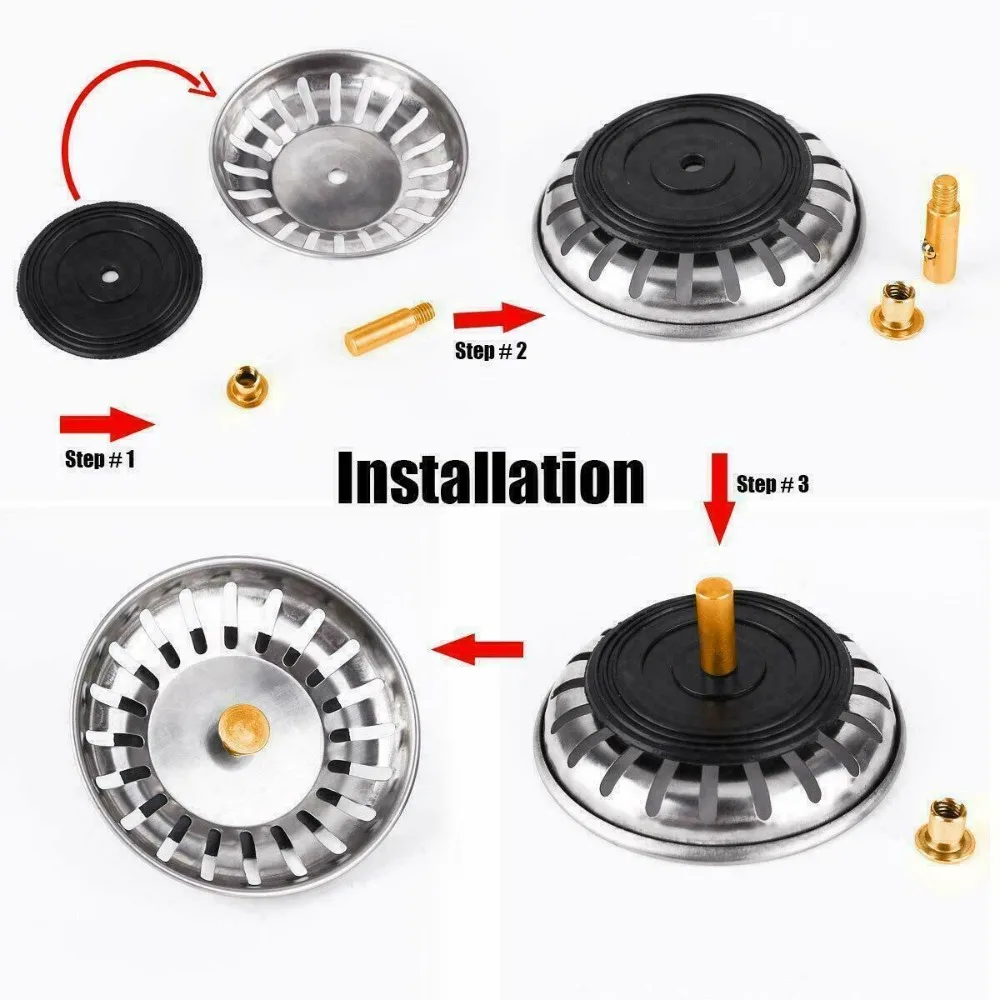 Step # 2

Step # 1

Installation

Step # 3