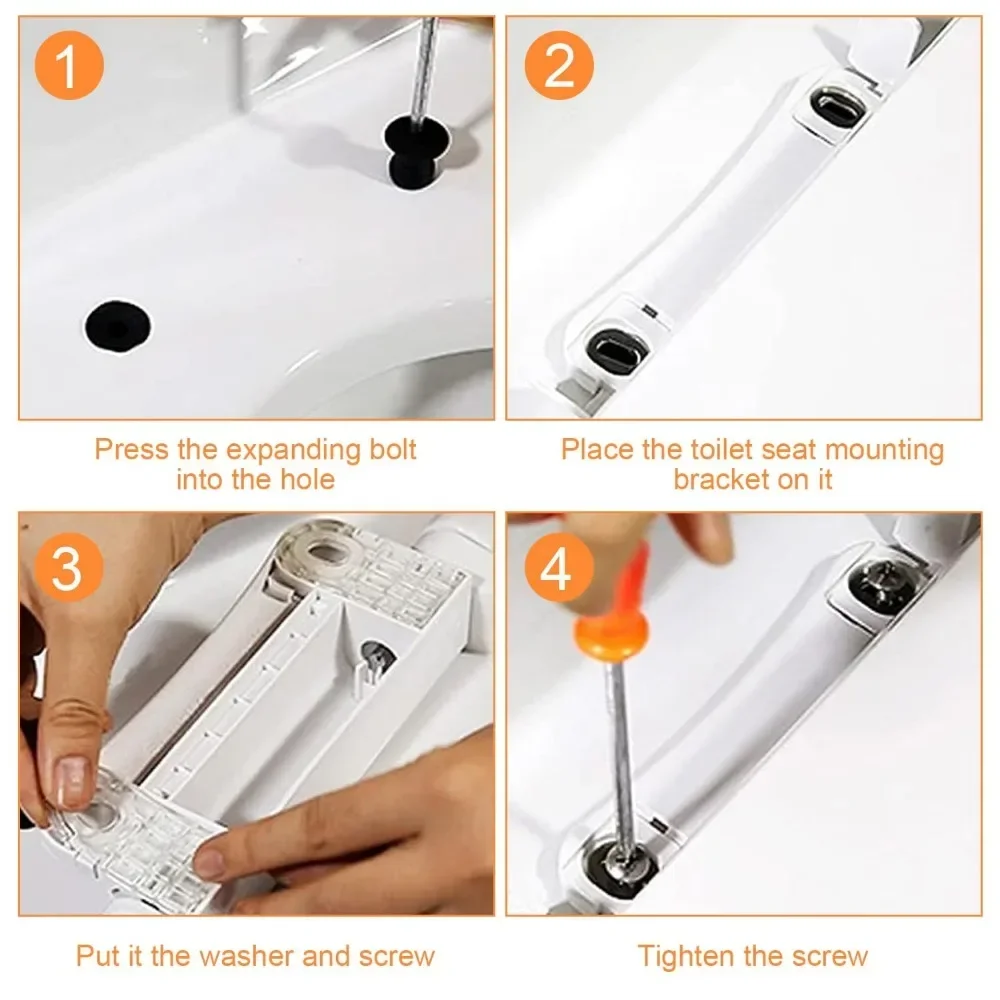 1

Press the expanding bolt into the hole

2

Place the toilet seat mounting bracket on it

3

Put it the washer and screw

4

Tighten the screw