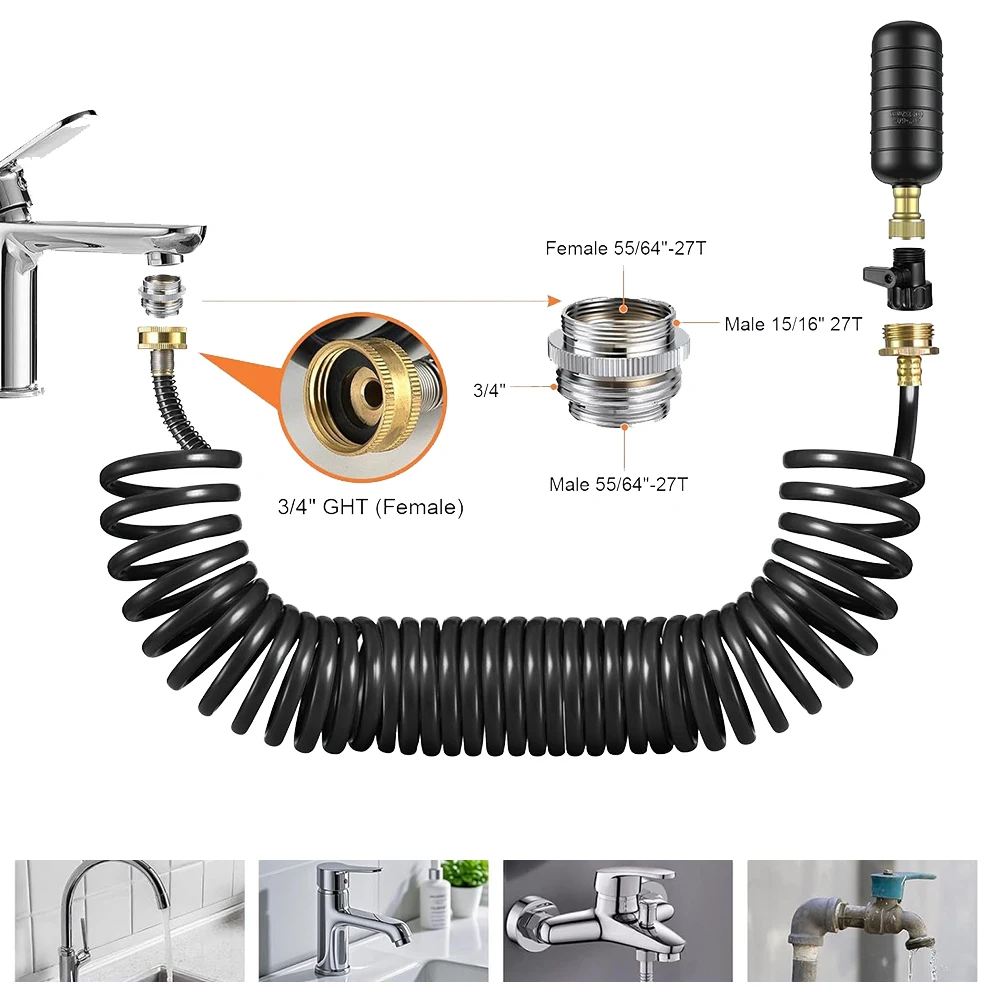 Female 55/64"-27T

Male 15/16" 27T

3/4"

Male 55/64"-27T

3/4" GHT (Female)