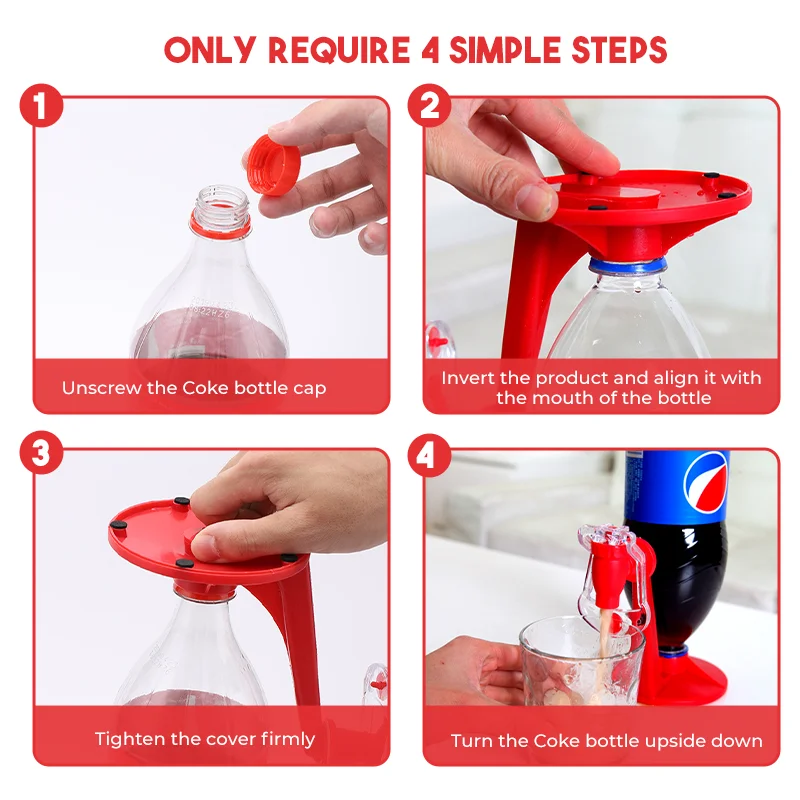 ONLY REQUIRE 4 SIMPLE STEPS

1

Unscrew the Coke bottle cap

2

Invert the product and align it with the mouth of the bottle

3

Tighten the cover firmly

4

Turn the Coke bottle upside down