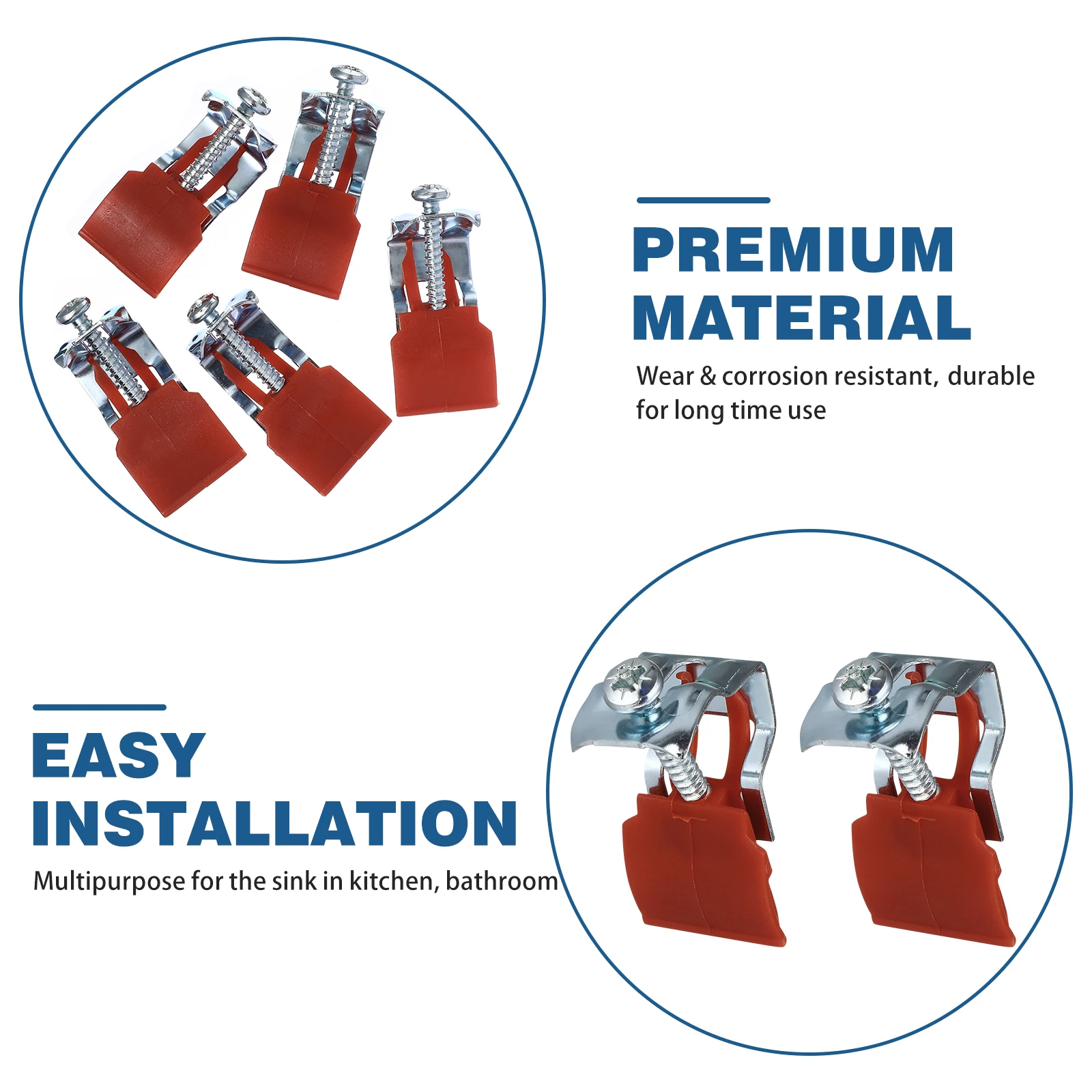 PREMIUM MATERIAL

Wear & corrosion resistant, durable for long time use

EASY INSTALLATION

Multipurpose for the sink in kitchen, bathroom