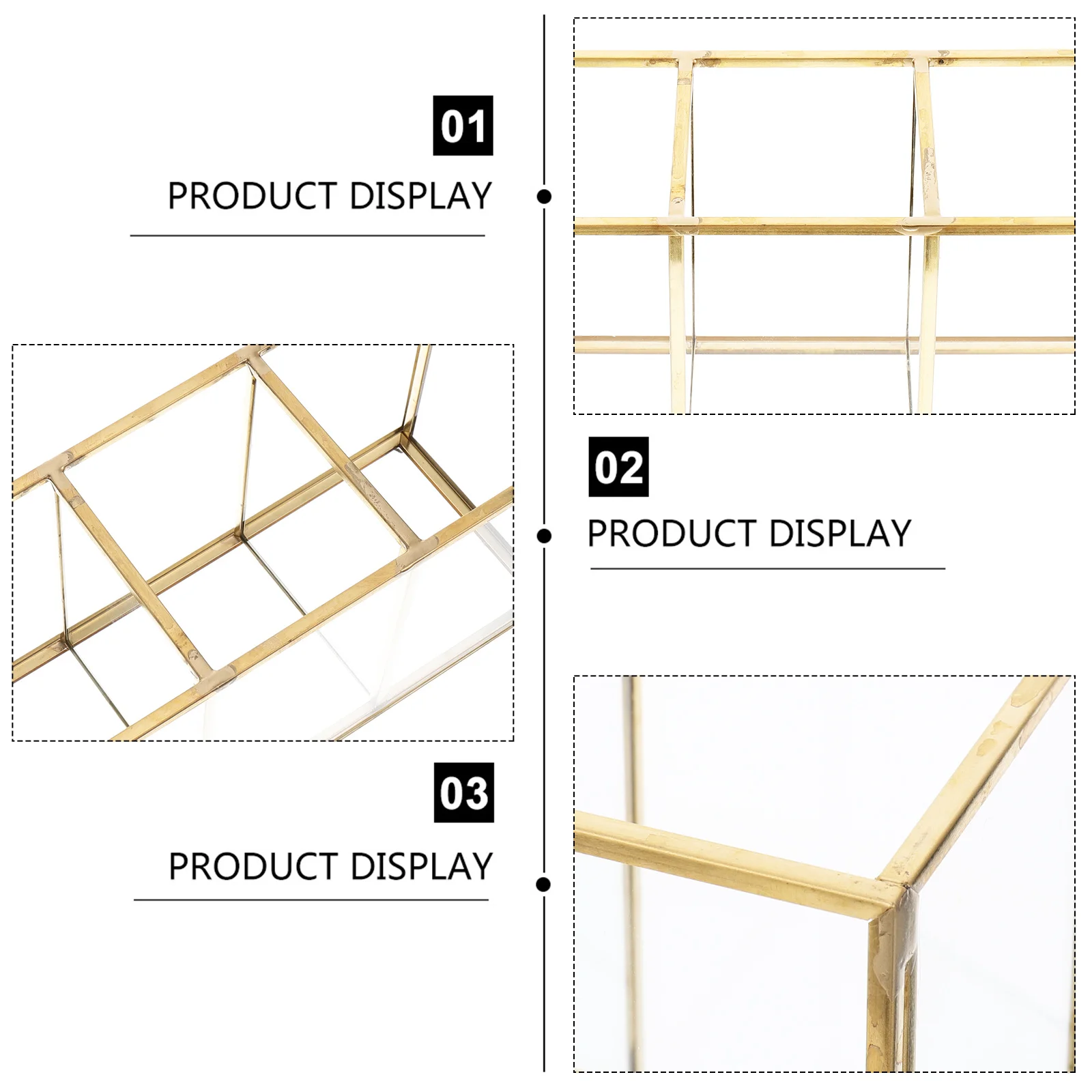 01

PRODUCT DISPLAY

02

PRODUCT DISPLAY

03

PRODUCT DISPLAY