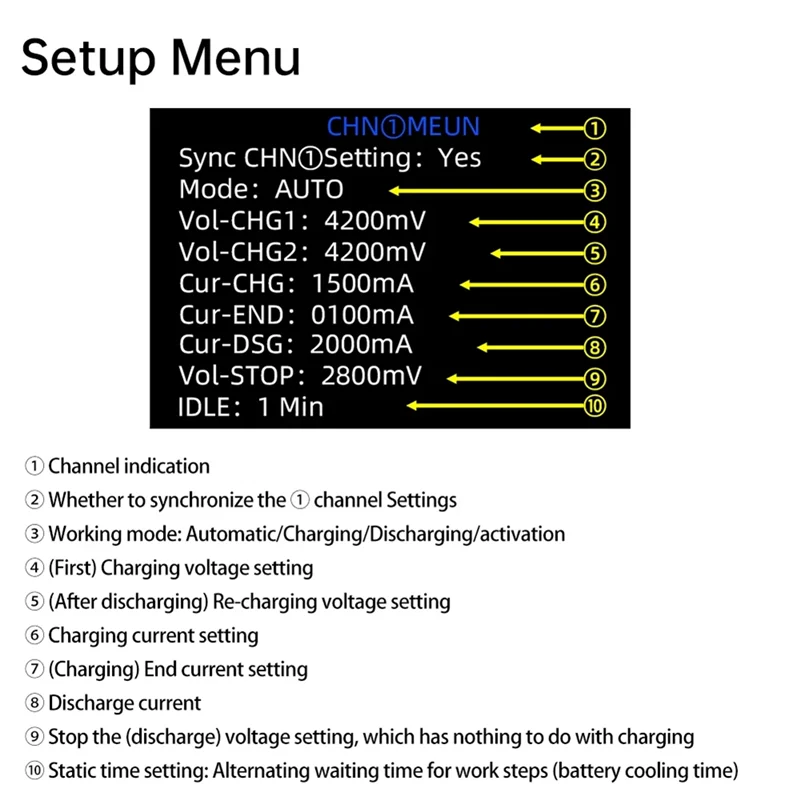 Setup Menu

CHN①MEUN ①
Sync CHN①Setting: Yes ②
Mode: AUTO ③
Vol-CHG1: 4200mV ④
Vol-CHG2: 4200mV ⑤
Cur-CHG: 1500mA ⑥
Cur-END: 0100mA ⑦
Cur-DSG: 2000mA ⑧
Vol-STOP: 2800mV ⑨
IDLE: 1 Min ⑩

① Channel indication
② Whether to synchronize the ① channel Settings
③ Working mode: Automatic/Charging/Discharging/activation
④ (First) Charging voltage setting
⑤ (After discharging) Re-charging voltage setting
⑥ Charging current setting
⑦ (Charging) End current setting
⑧ Discharge current
⑨ Stop the (discharge) voltage setting, which has nothing to do with charging
⑩ Static time setting: Alternating waiting time for work steps (battery cooling time)