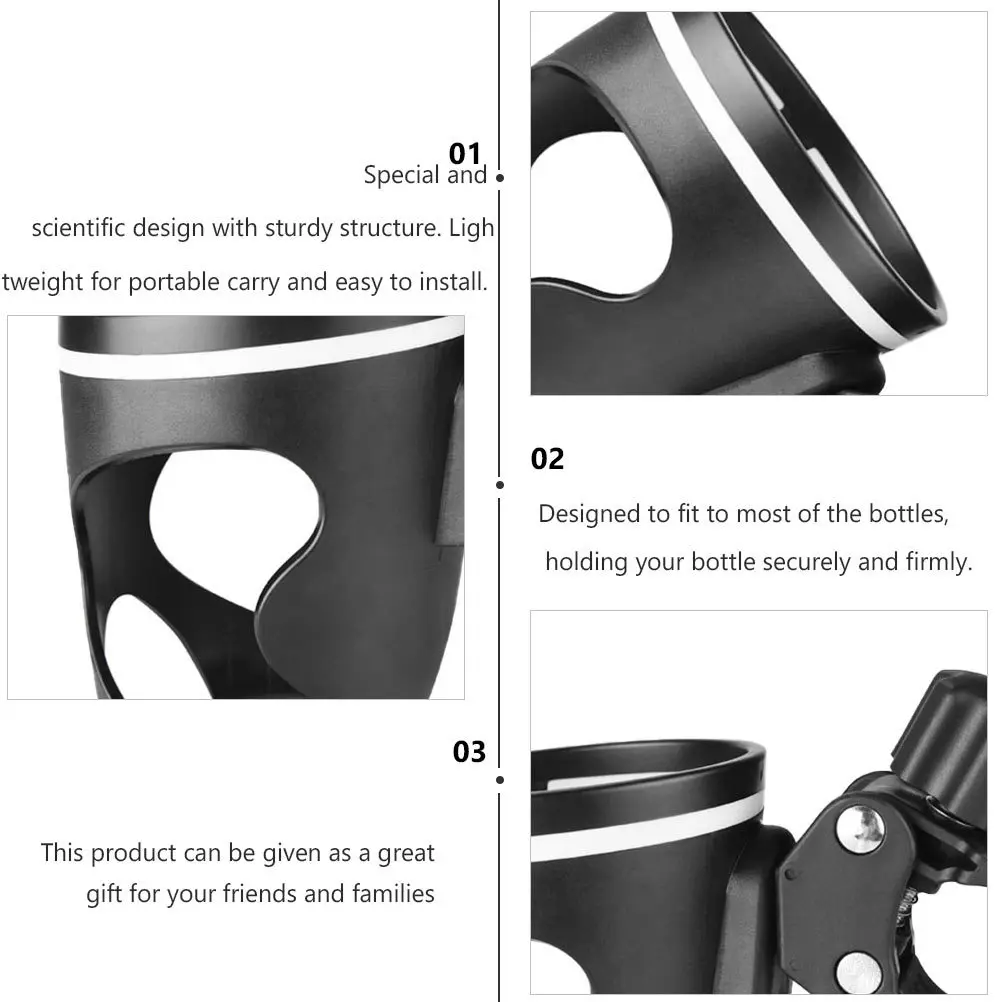 01

Special and scientific design with sturdy structure. Ligh tweight for portable carry and easy to install.

02

Designed to fit to most of the bottles, holding your bottle securely and firmly.

03

This product can be given as a great gift for your friends and families