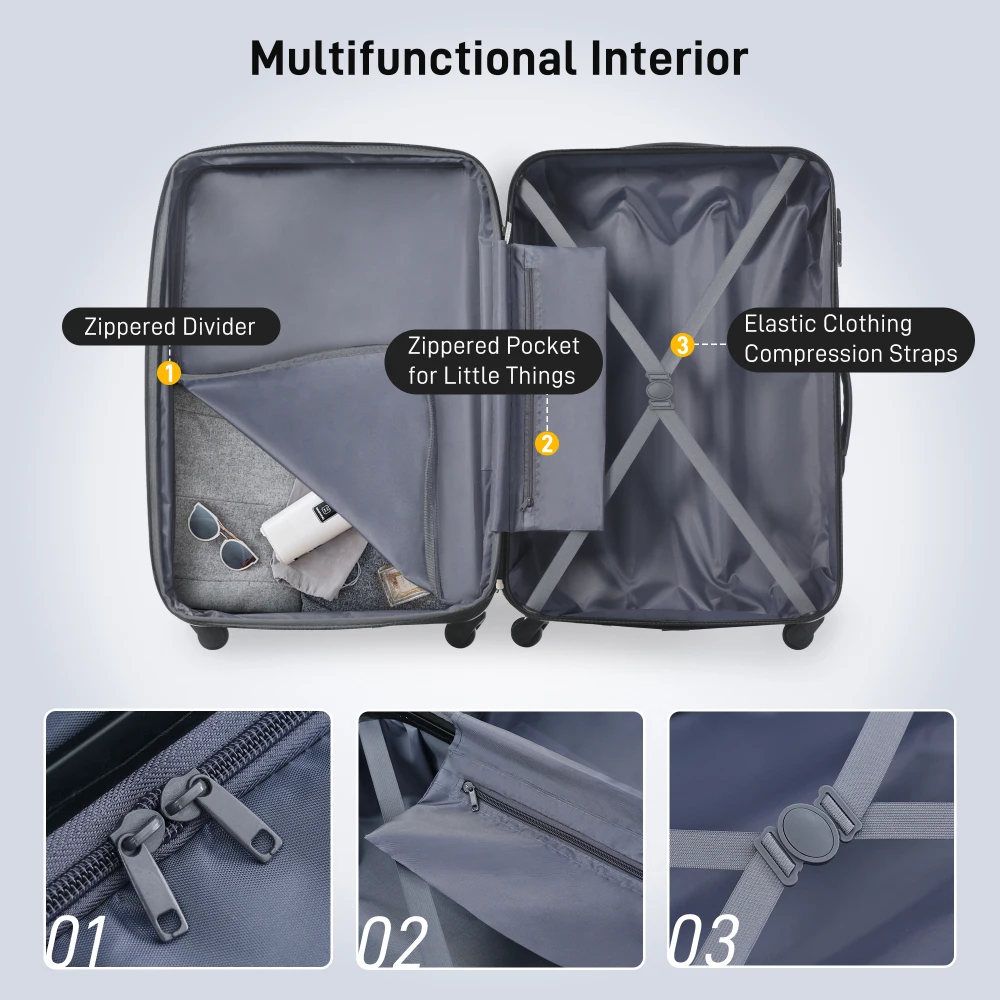 Multifunctional Interior

Zippered Divider
1

Zippered Pocket for Little Things
2

3
Elastic Clothing Compression Straps

01

02

03