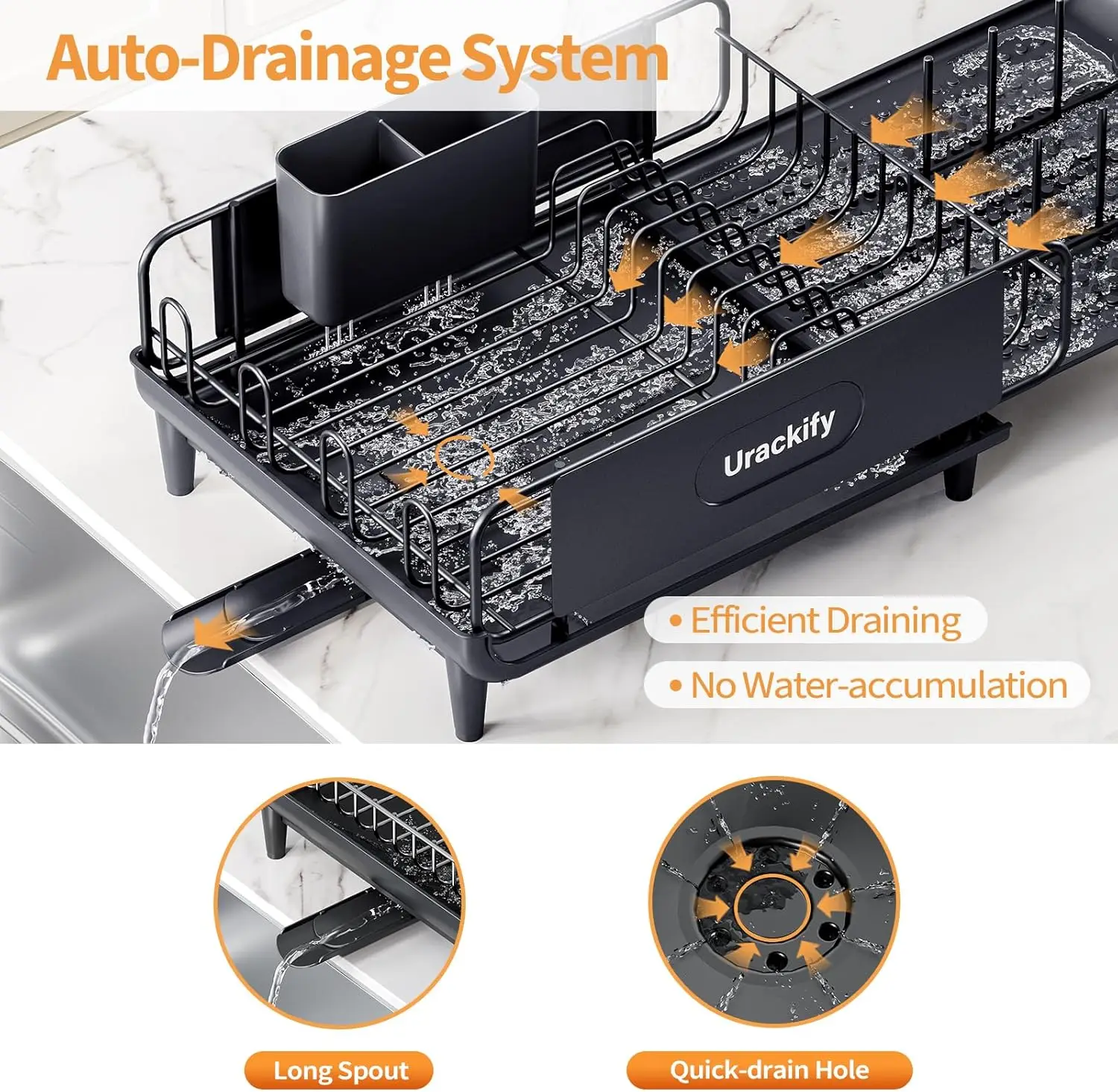 Auto-Drainage System

Urackify

• Efficient Draining

• No Water-accumulation

Long Spout

Quick-drain Hole