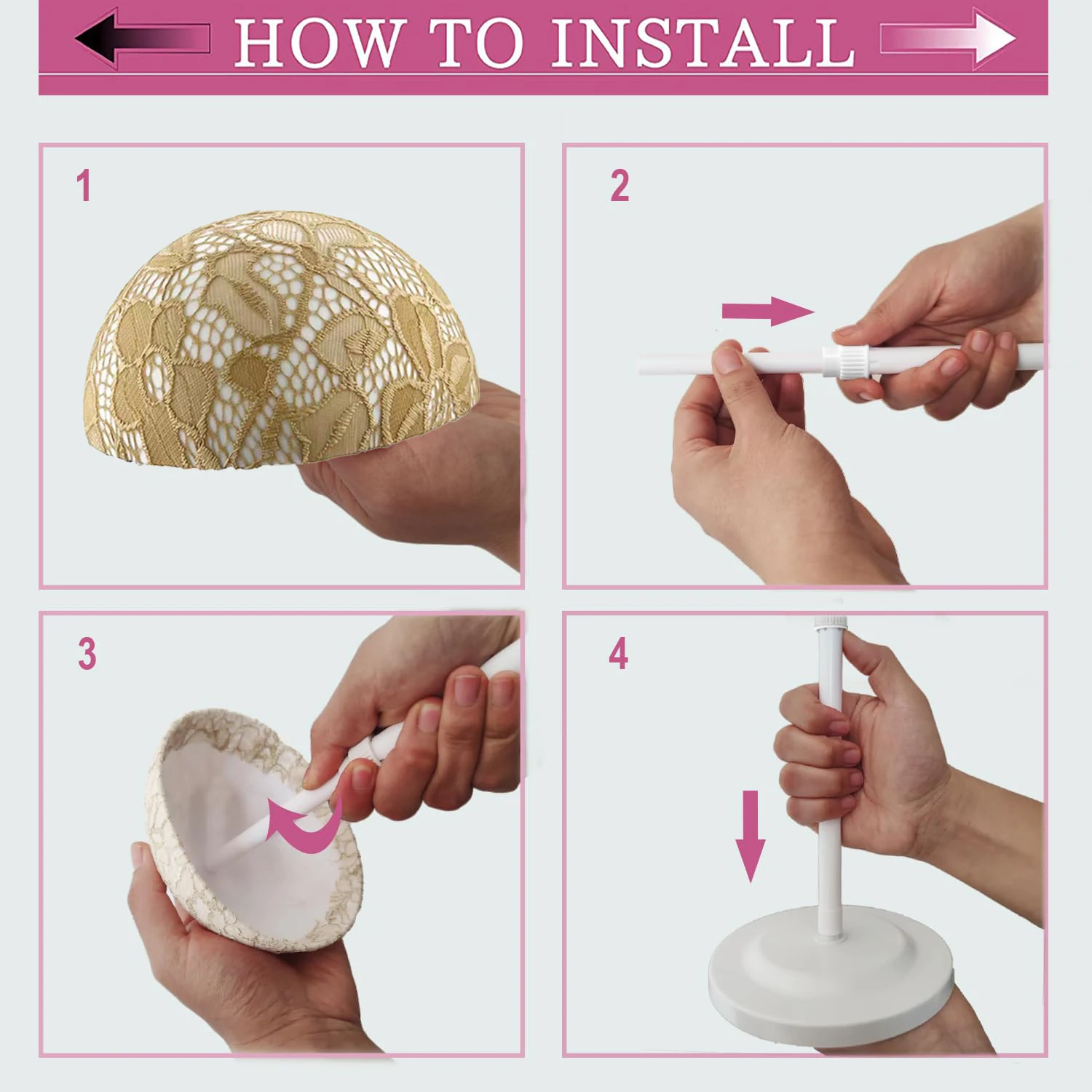 HOW TO INSTALL

1

2

3

4